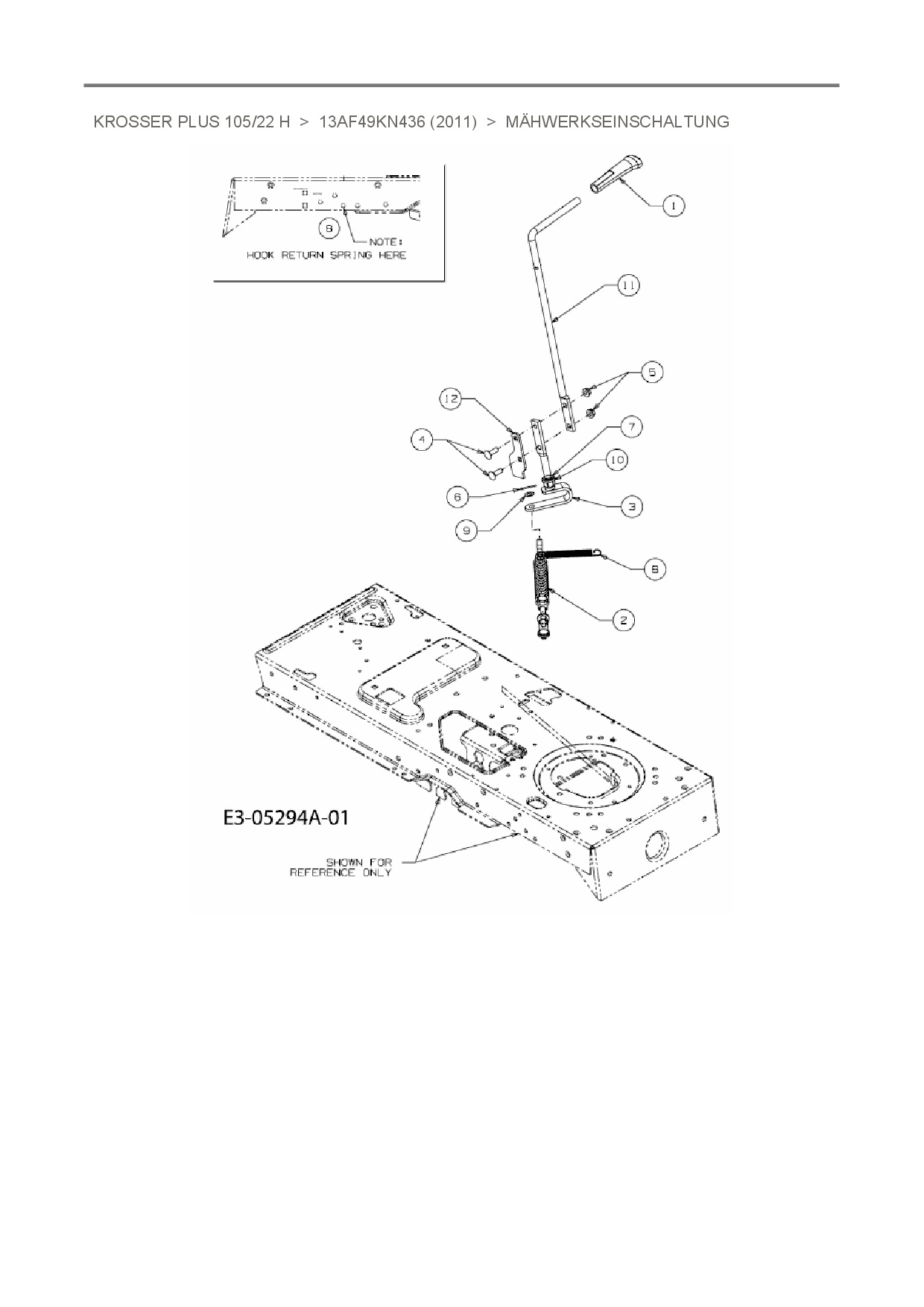 KROSSER PLUS 105/22 H > 13AF49KN436 (2011) > MÄHWERKSEINSCHALTUNG

8
NOTE:
HOOK RETURN SPRING HERE

1
11
5
12
7
4
10
6
3
9
8
2

E3-05294A-01

SHOWN FOR
REFERENCE ONLY