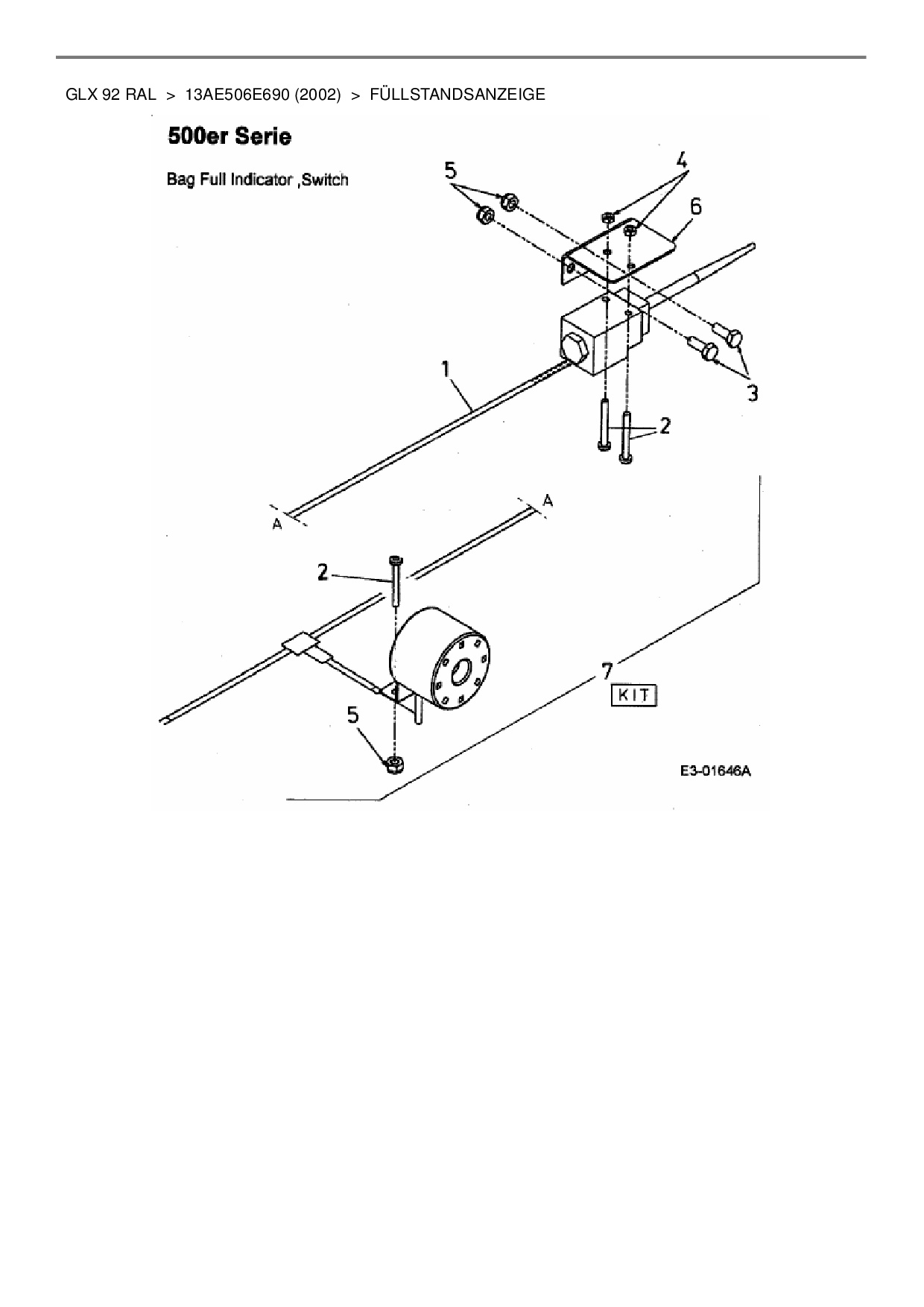 GLX 92 RAL > 13AE506E690 (2002) > FÜLLSTANDSANZEIGE

500er Serie

Bag Full Indicator ,Switch

5
4
6
1
3
2
A
A
2
7
KIT
5

E3-01646A