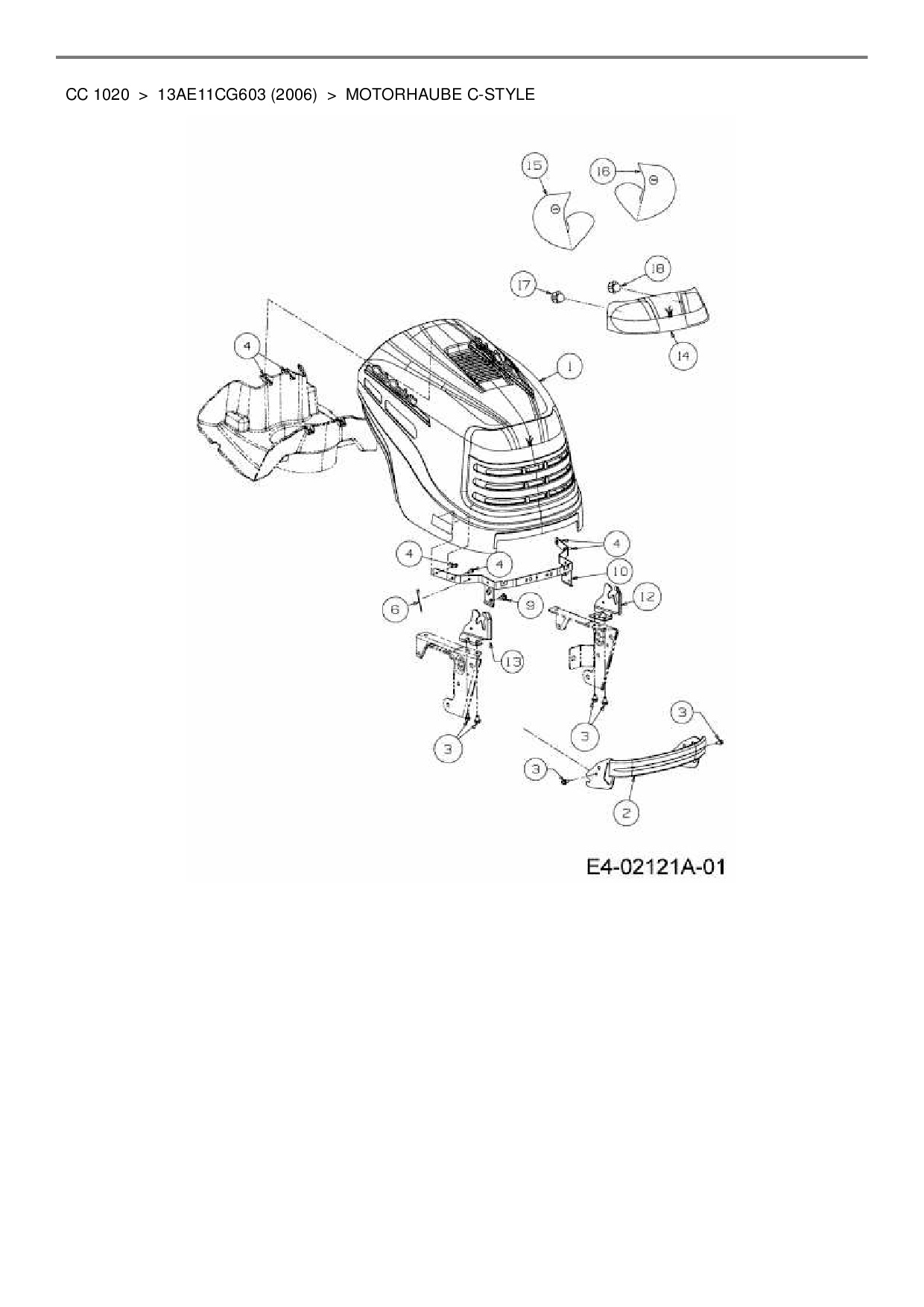 CC 1020 > 13AE11CG603 (2006) > MOTORHAUBE C-STYLE

15
16
17
18
14
4
1
4
4
4
10
6
9
12
13
3
3
3
3
2

E4-02121A-01