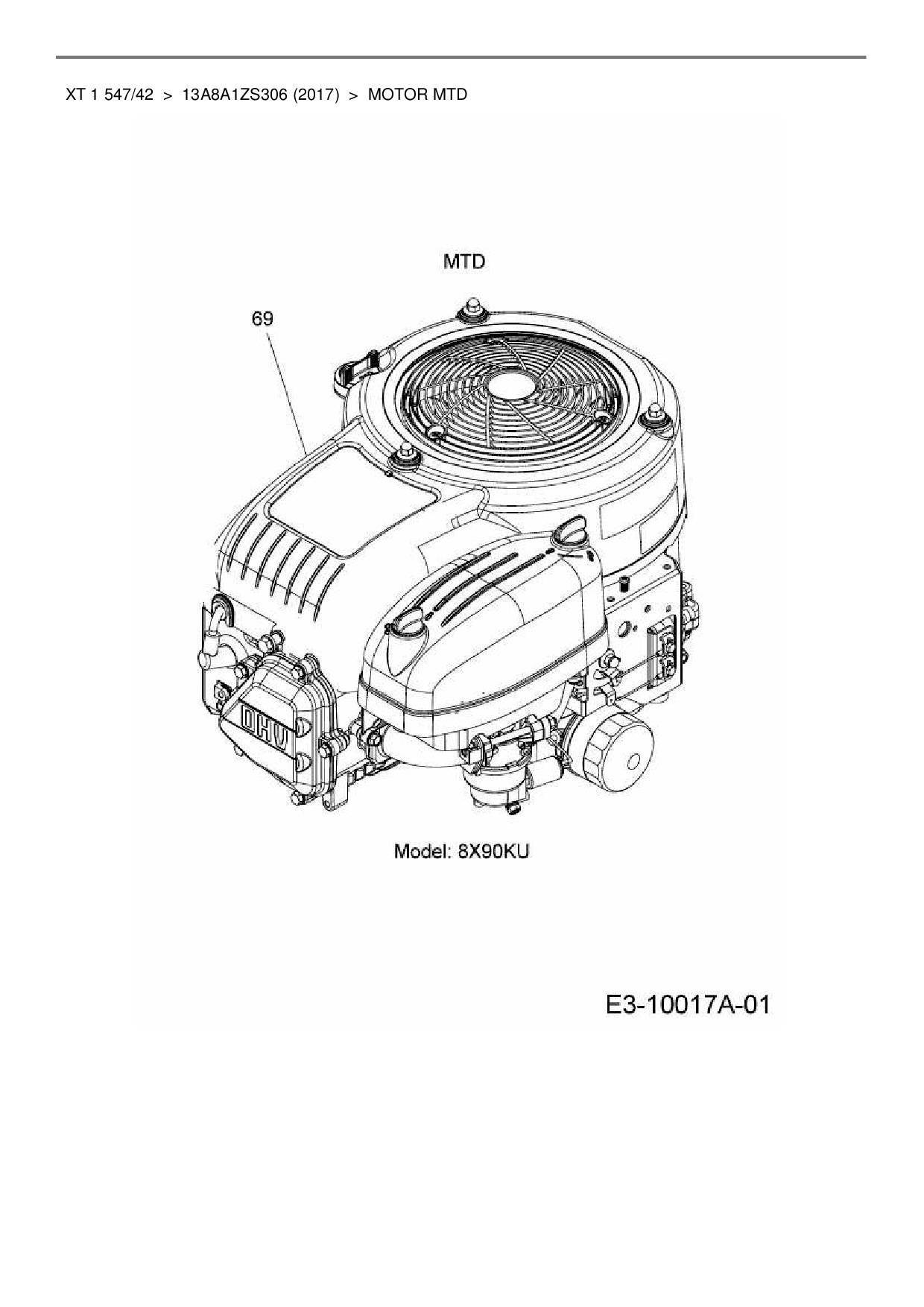 XT 1 547/42 > 13A8A1ZS306 (2017) > MOTOR MTD

MTD

69

OHV

Model: 8X90KU

E3-10017A-01