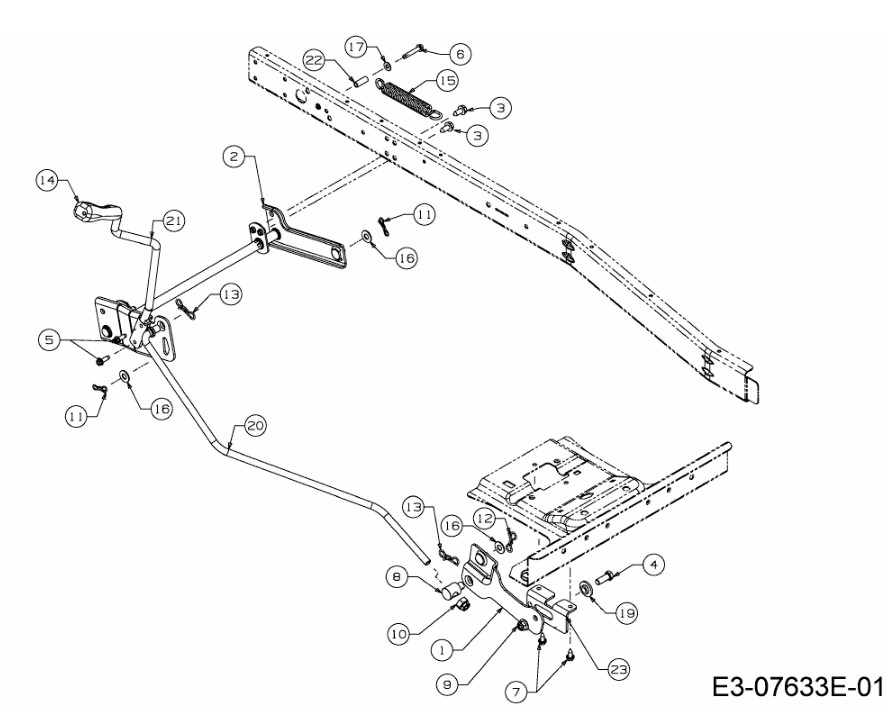 17
6
22
15
3
3
2
14
21
11
16
13
5
11
16
20
13
16
12
4
8
19
10
1
9
7
23
E3-07633E-01