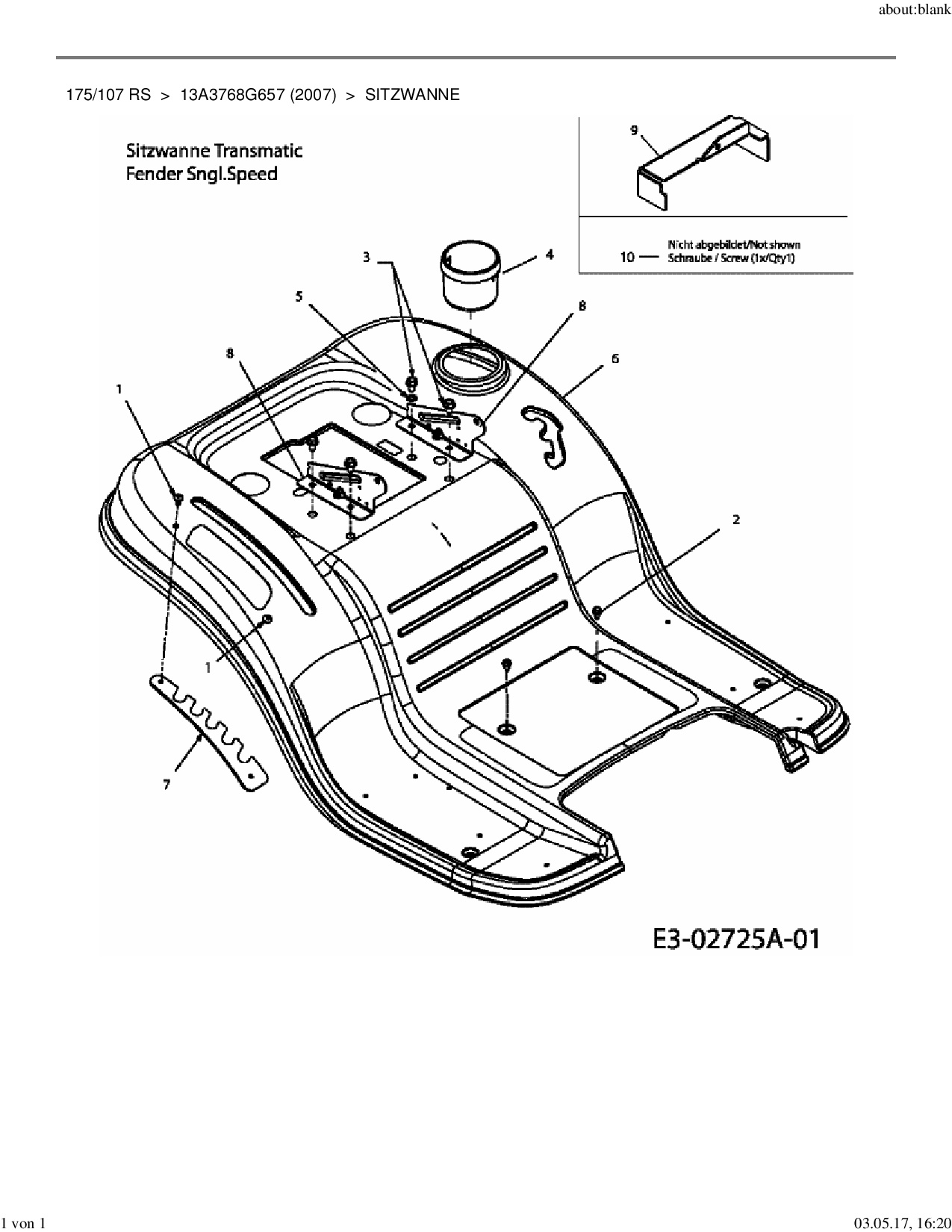 about:blank

175/107 RS > 13A3768G657 (2007) > SITZWANNE

Sitzwanne Transmatic
Fender Sngl.Speed

9

10 — Nicht abgebildet/Not shown
Schraube / Screw (1x/Qty1)

3
4
5
8
6
8
1
2
1
7

E3-02725A-01

1 von 1

03.05.17, 16:20