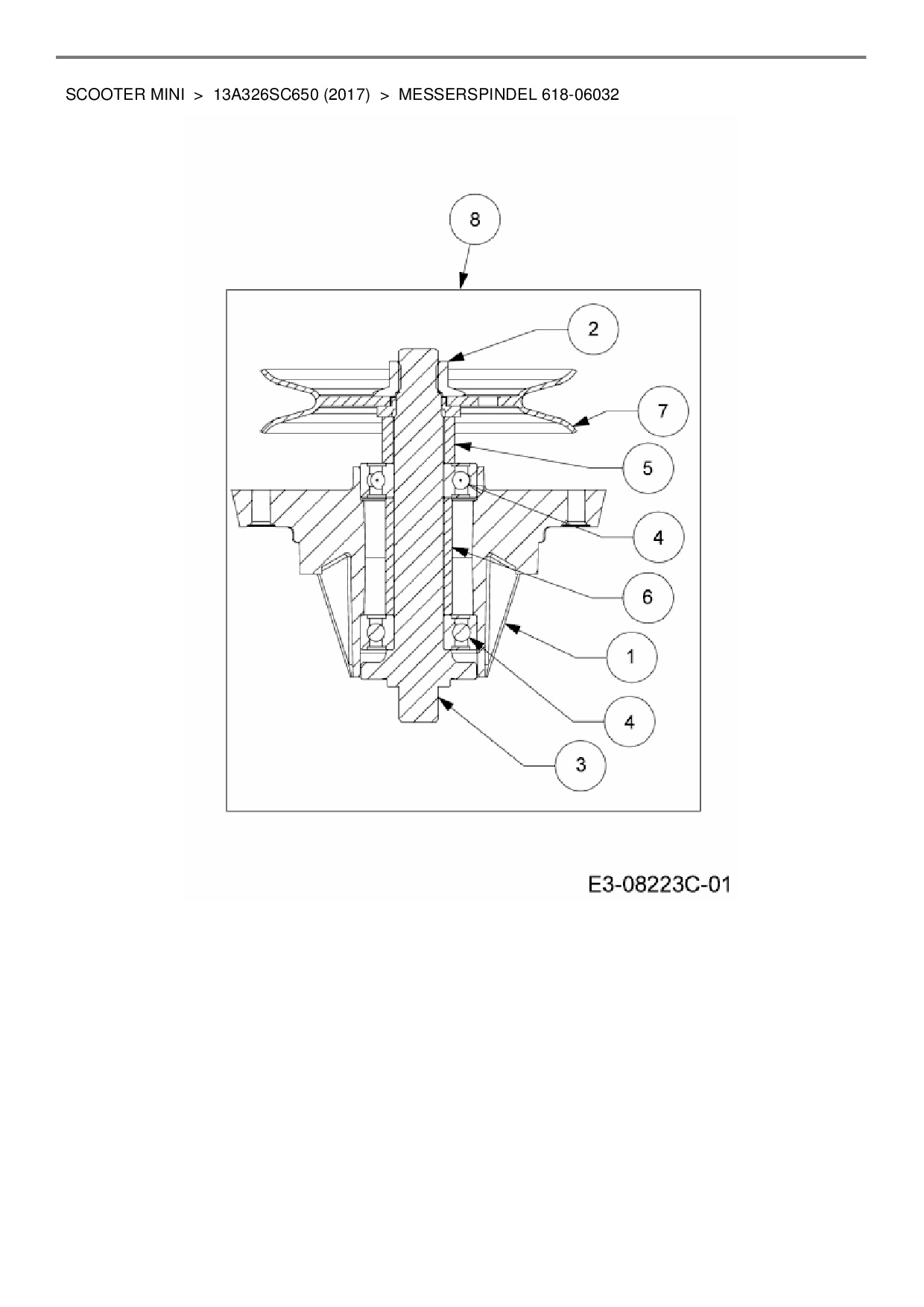 SCOOTER MINI > 13A326SC650 (2017) > MESSERSPINDEL 618-06032

8

2

7

5

4

6

1

4

3

E3-08223C-01