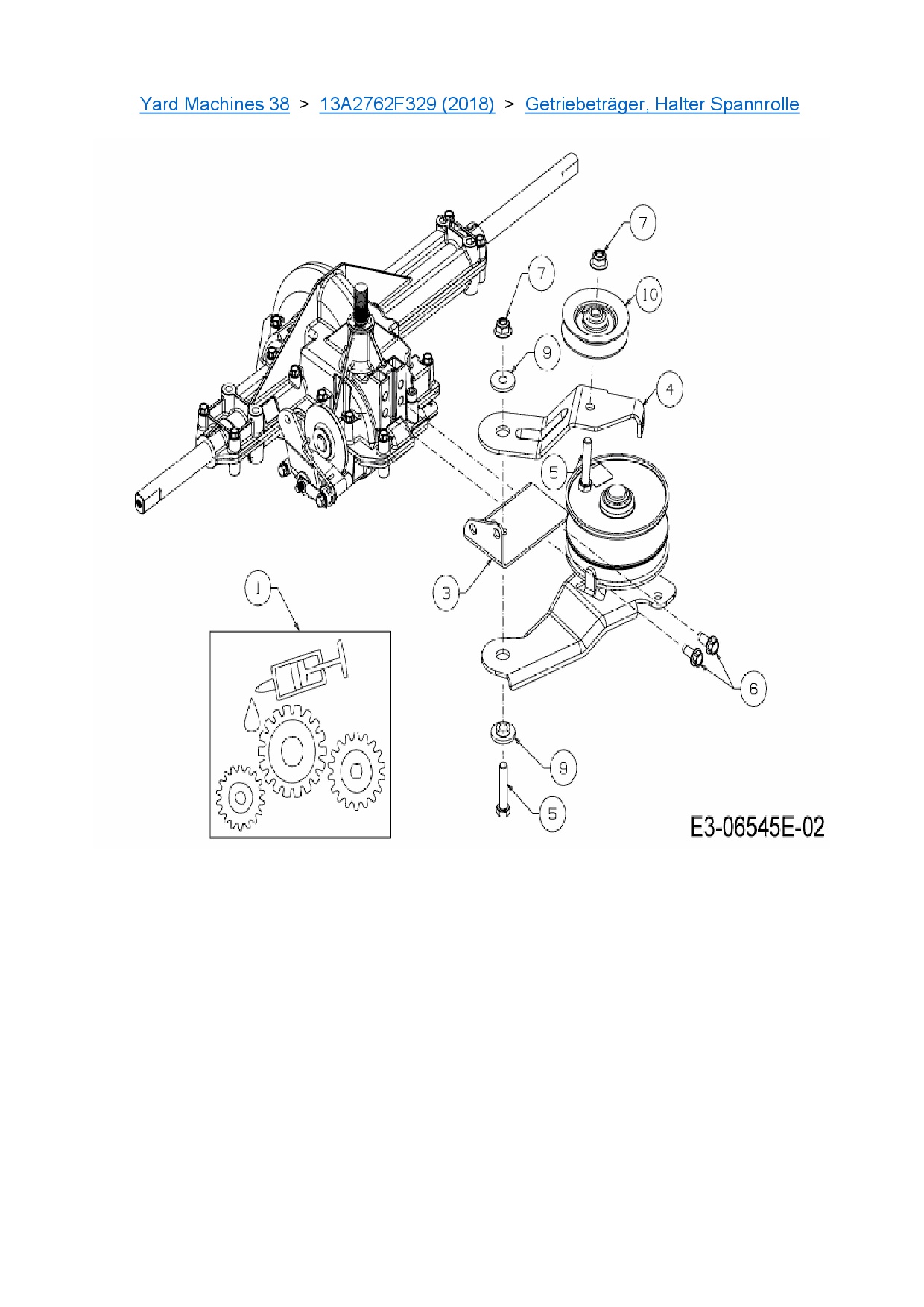 Yard Machines 38 > 13A2762F329 (2018) > Getriebeträger, Halter Spannrolle

7
7
10
9
4
5
3
1
6
9
5

E3-06545E-02