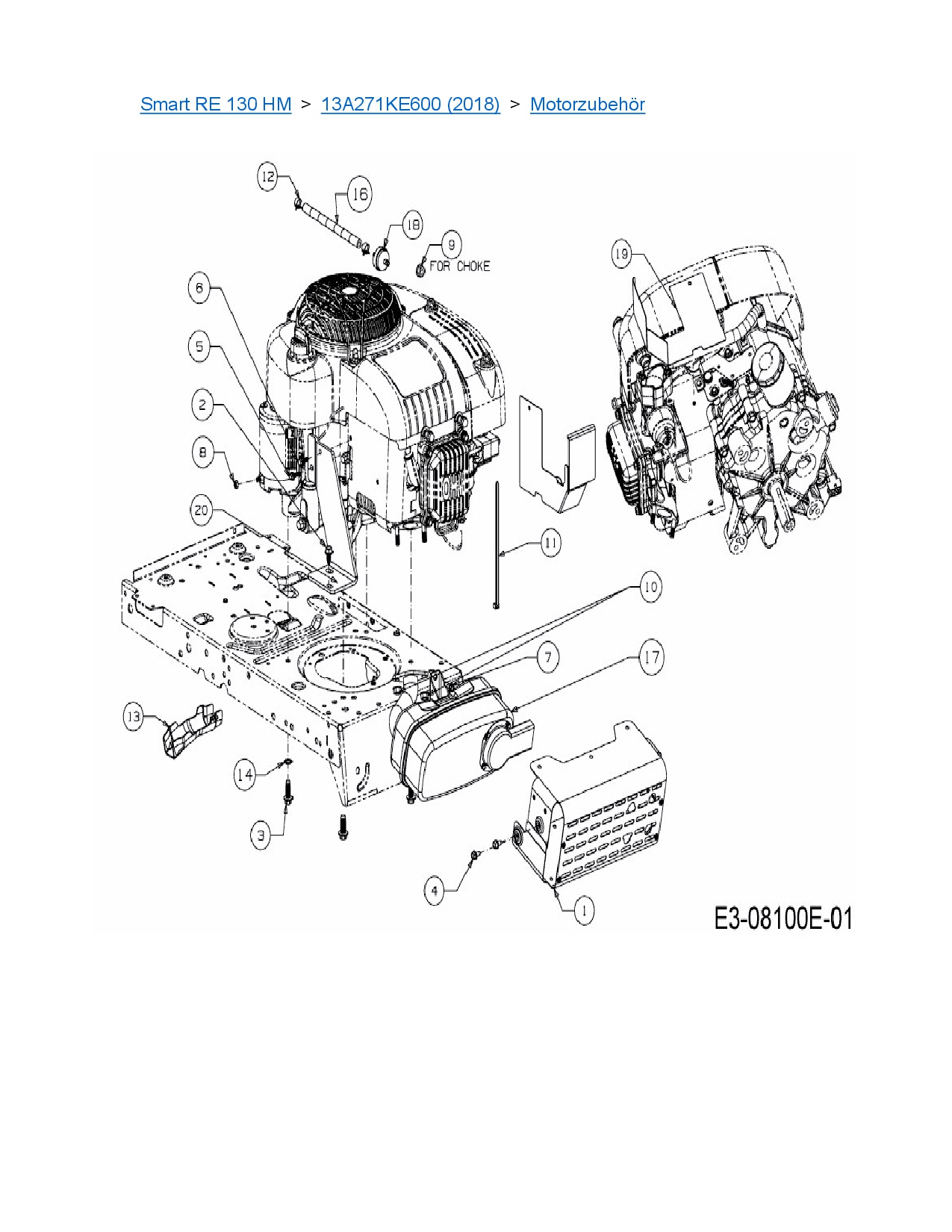 Smart RE 130 HM > 13A271KE600 (2018) > Motorzubehör

12
16
18
9
FOR CHOKE
19
6
5
2
8
20
11
10
7
17
13
14
3
4
1

E3-08100E-01