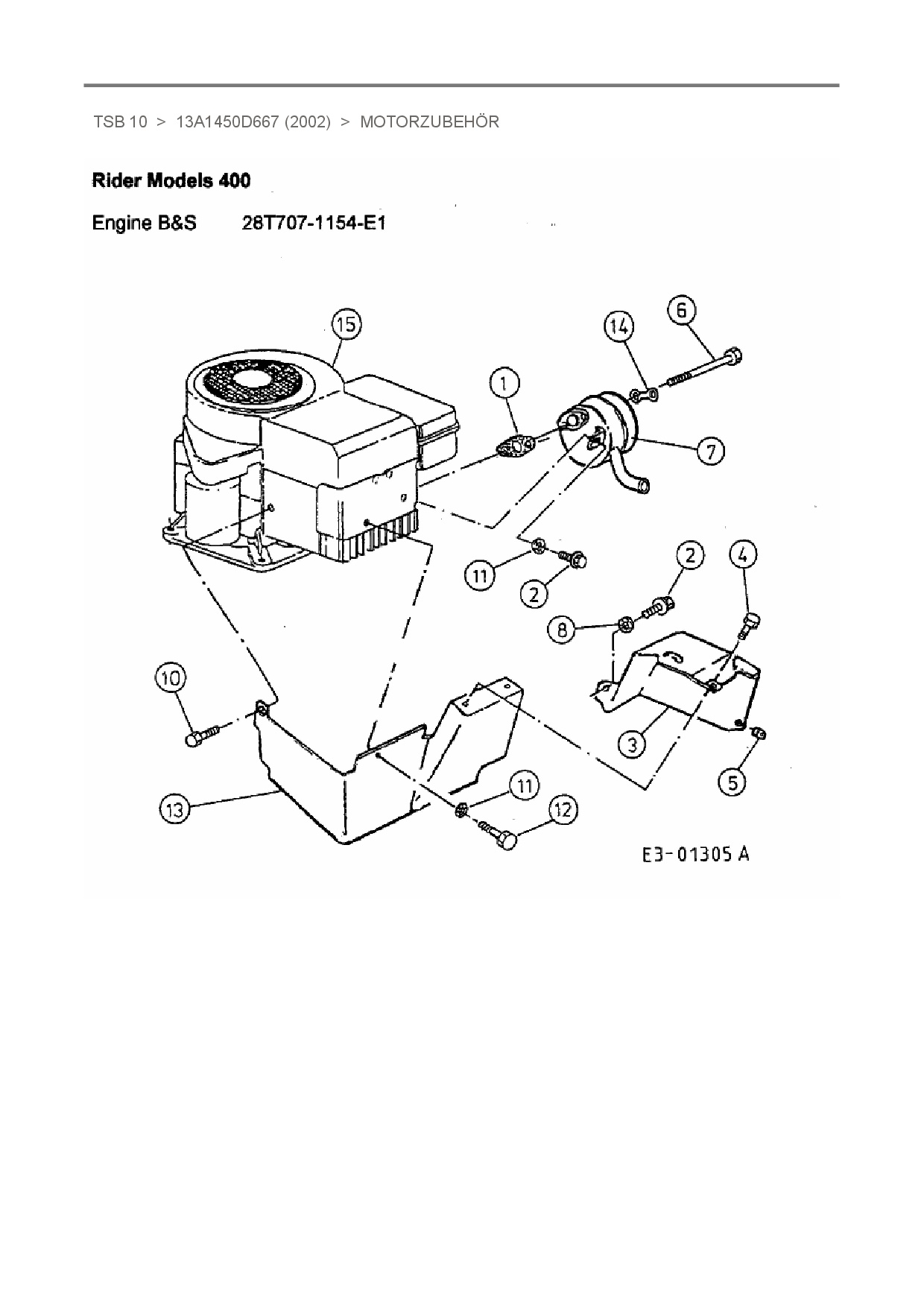 TSB 10 > 13A1450D667 (2002) > MOTORZUBEHÖR

Rider Models 400

Engine B&S 28T707-1154-E1

15
14
6
1
7
11
2
2
4
8
10
3
5
13
11
12
E3-01305 A