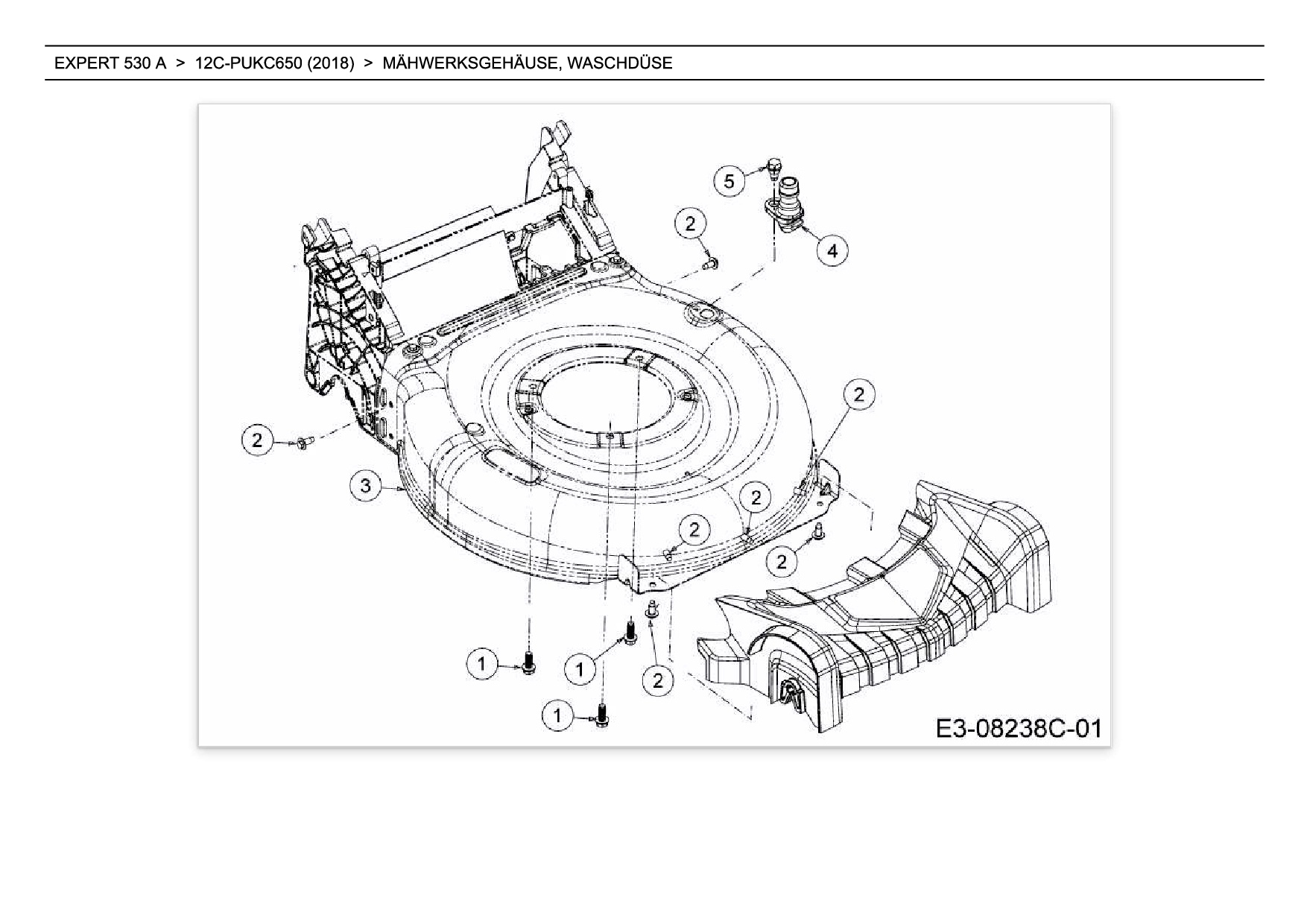 EXPERT 530 A > 12C-PUKC650 (2018) > MÄHWERKSGEHÄUSE, WASCHDÜSE

5
2
4
2
2
3
2
2
2
1
1
2
1

E3-08238C-01