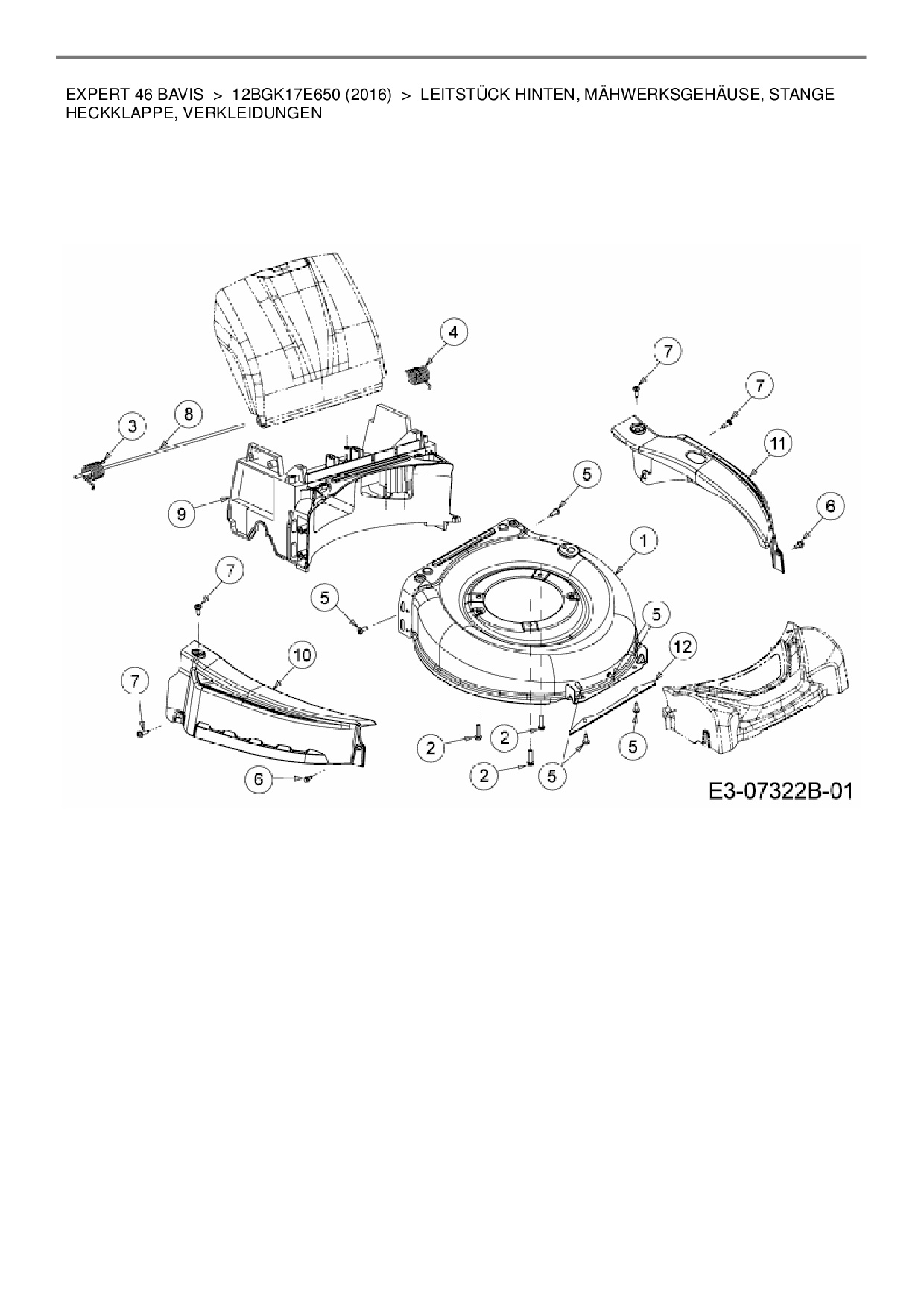 EXPERT 46 BAVIS > 12BGK17E650 (2016) > LEITSTÜCK HINTEN, MÄHWERKSGEHÄUSE, STANGE HECKKLAPPE, VERKLEIDUNGEN

4
7
7
3
8
11
5
9
6
1
7
5
5
10
12
7
2
2
5
2
5
6
E3-07322B-01