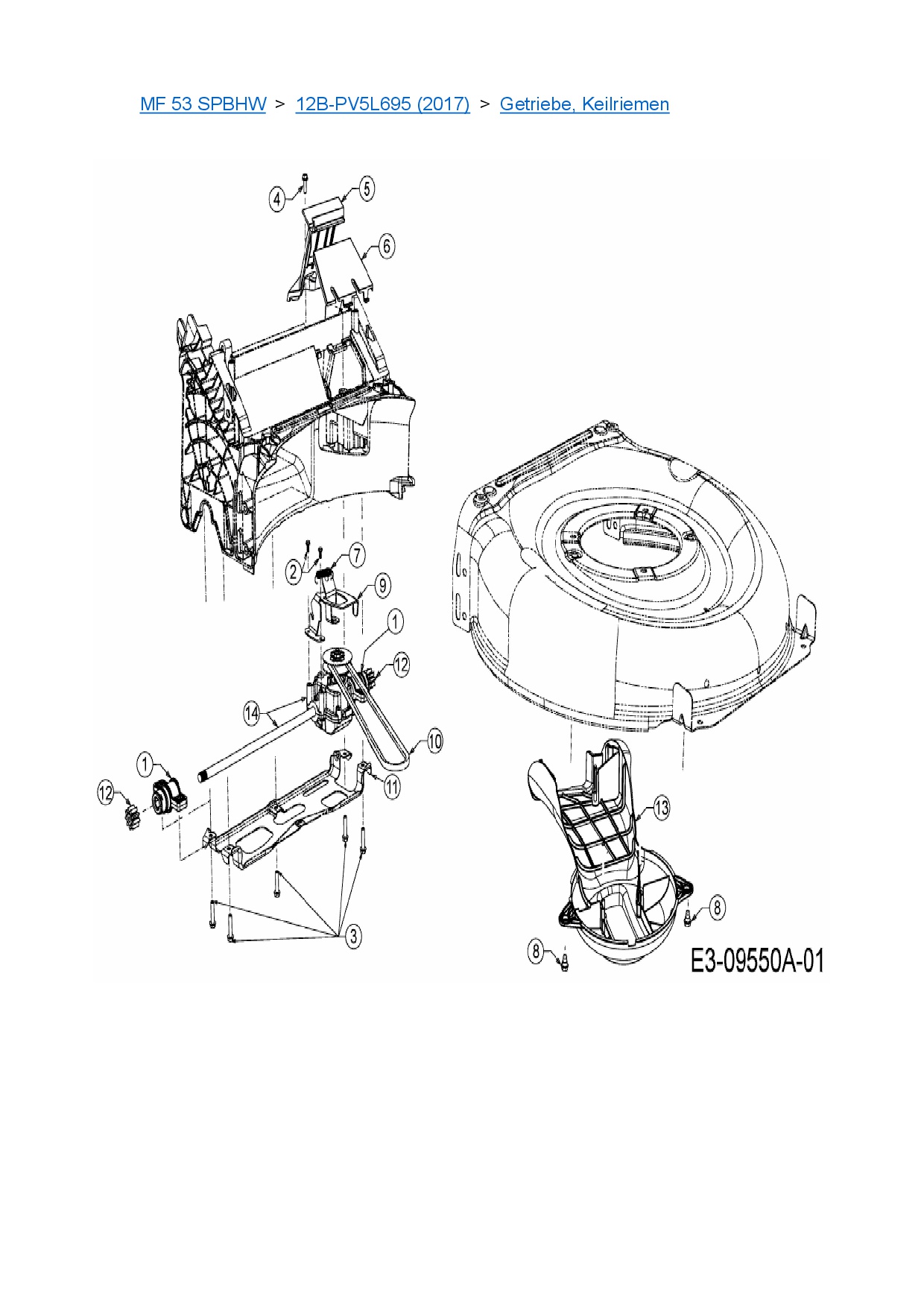 MF 53 SPBHW > 12B-PV5L695 (2017) > Getriebe, Keilriemen

4
5
6
2
7
9
1
12
14
10
1
12
11
13
3
8
8
E3-09550A-01