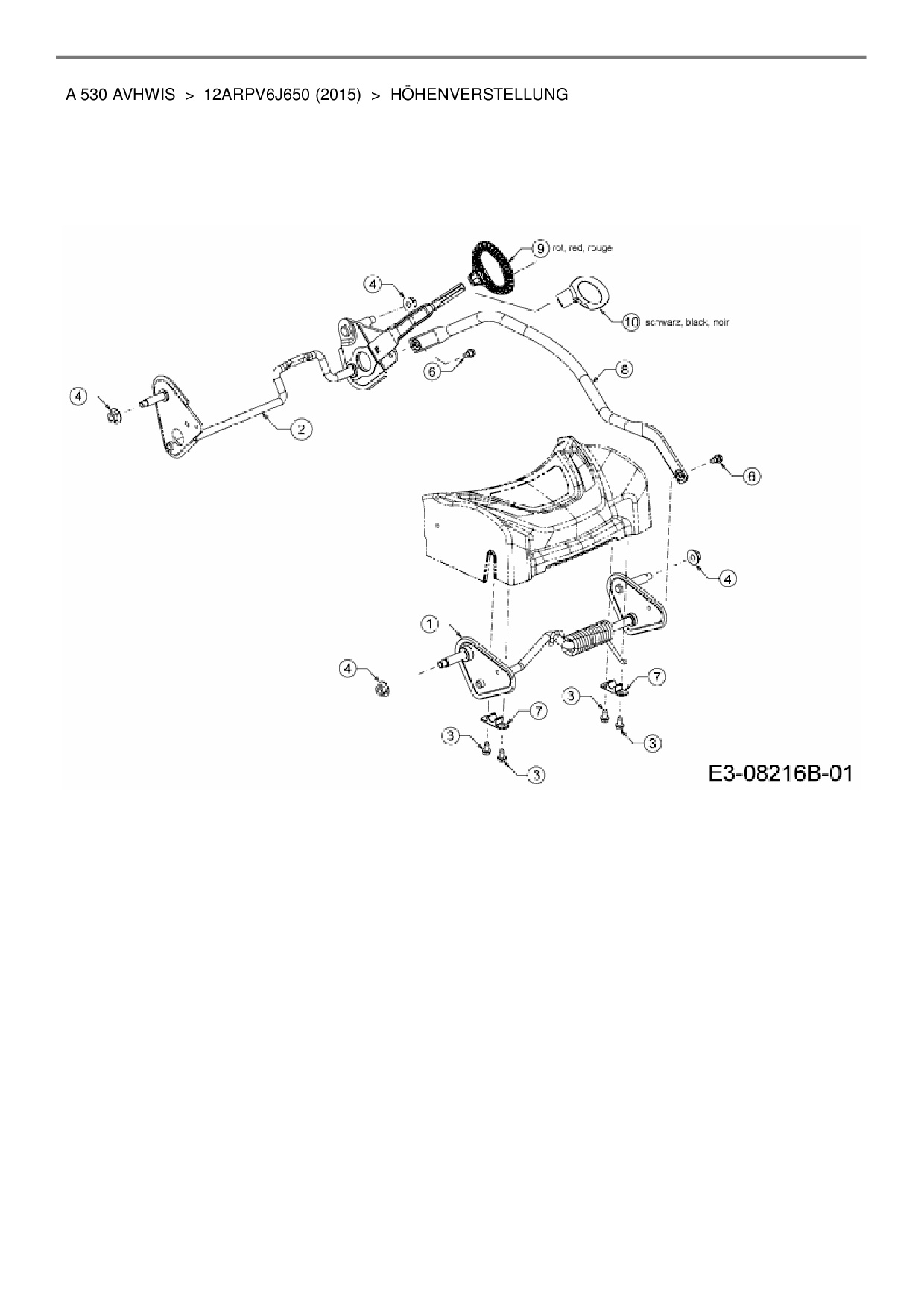 A 530 AVHWIS > 12ARPV6J650 (2015) > HÖHENVERSTELLUNG

9 rot, red, rouge

4

10 schwarz, black, noir

6

8

4

2

6

4

1

4

7

3

7

3

3

3

E3-08216B-01