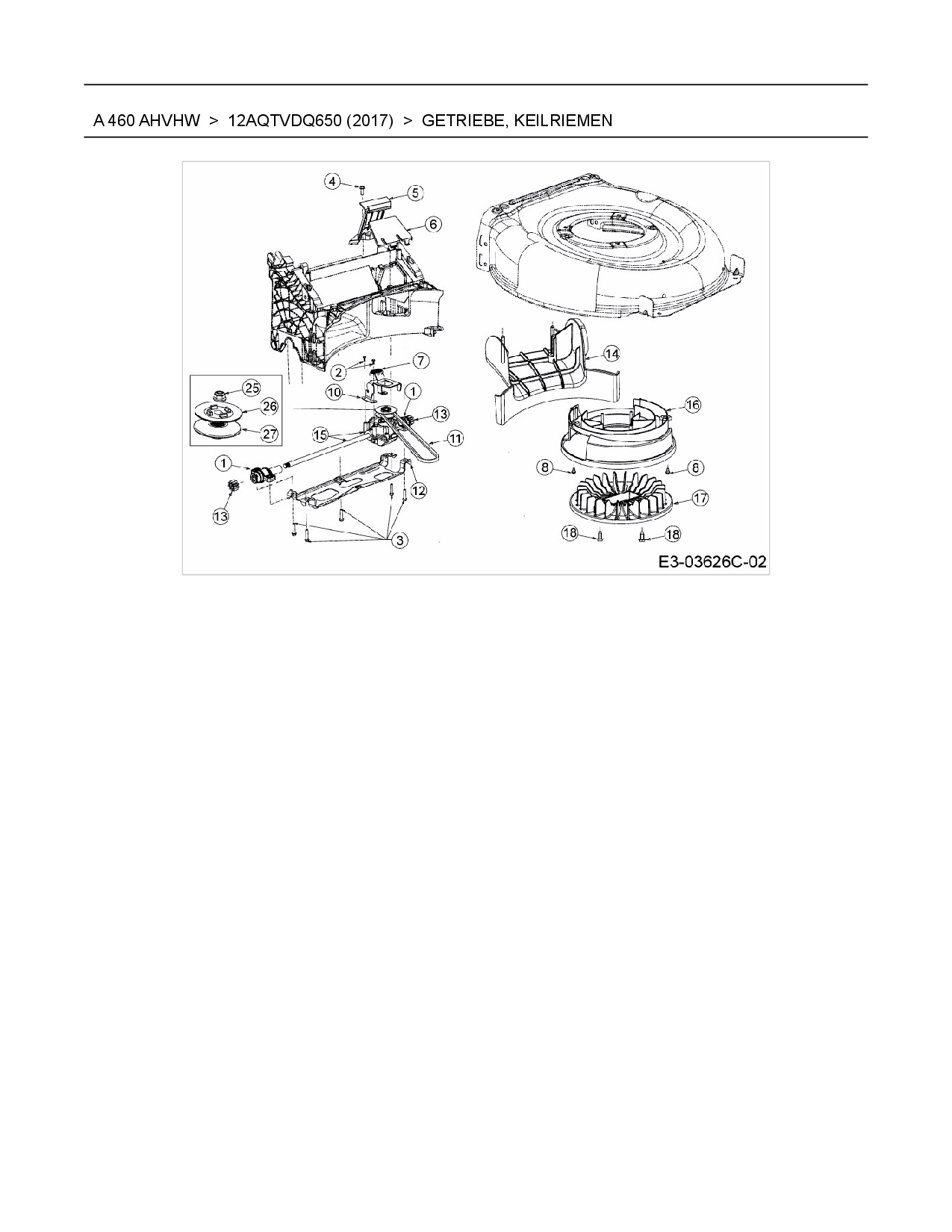 A 460 AHVHW > 12AQTVDQ650 (2017) > GETRIEBE, KEILRIEMEN

4
5
6
2
7
10
1
13
25
26
27
15
11
1
12
13
3
14
16
8
8
17
18
18
E3-03626C-02