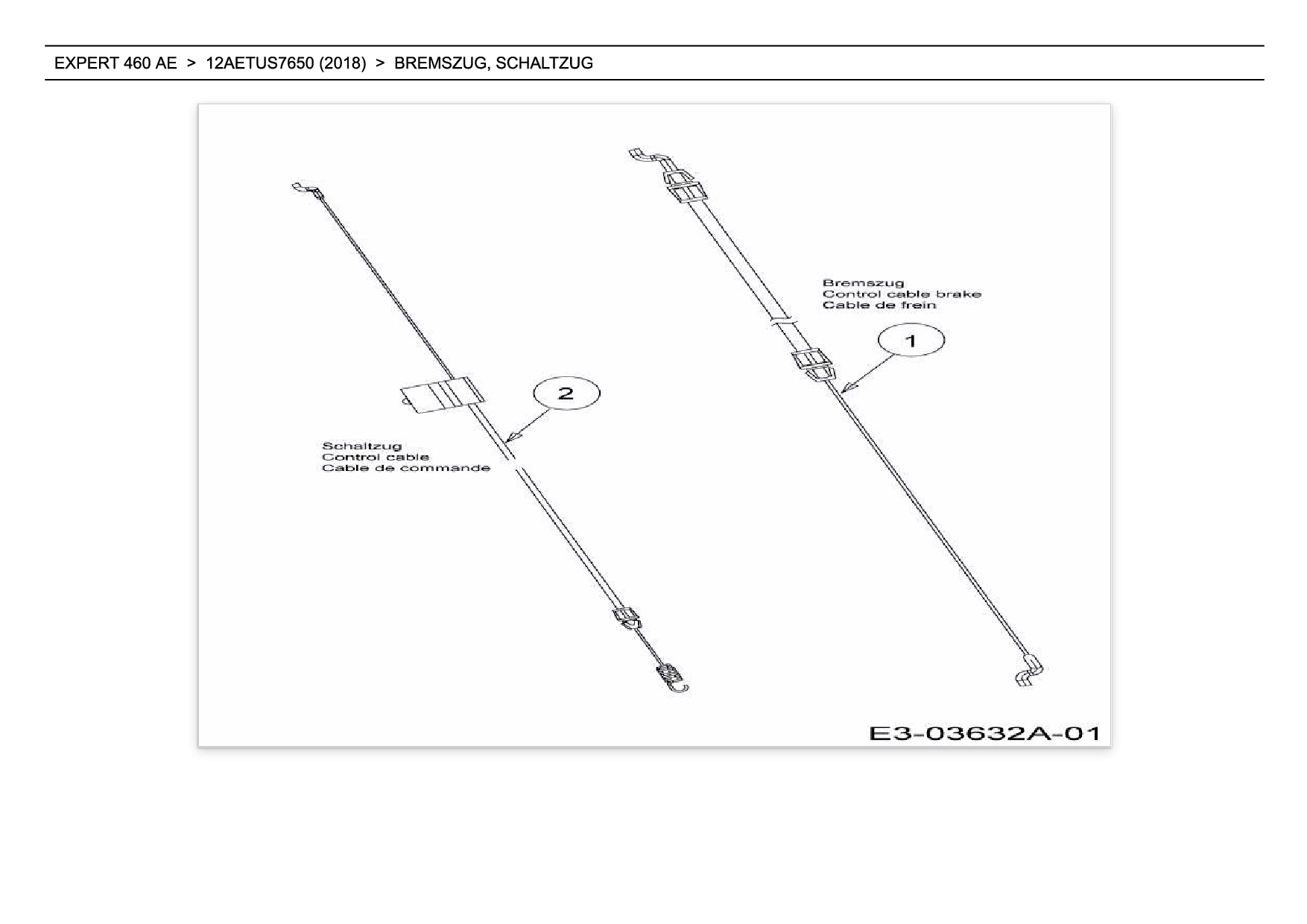 EXPERT 460 AE > 12AETUS7650 (2018) > BREMSZUG, SCHALTZUG

Bremszug
Control cable brake
Cable de frein

1

2

Schaltzug
Control cable
Cable de commande

E3-03632A-01