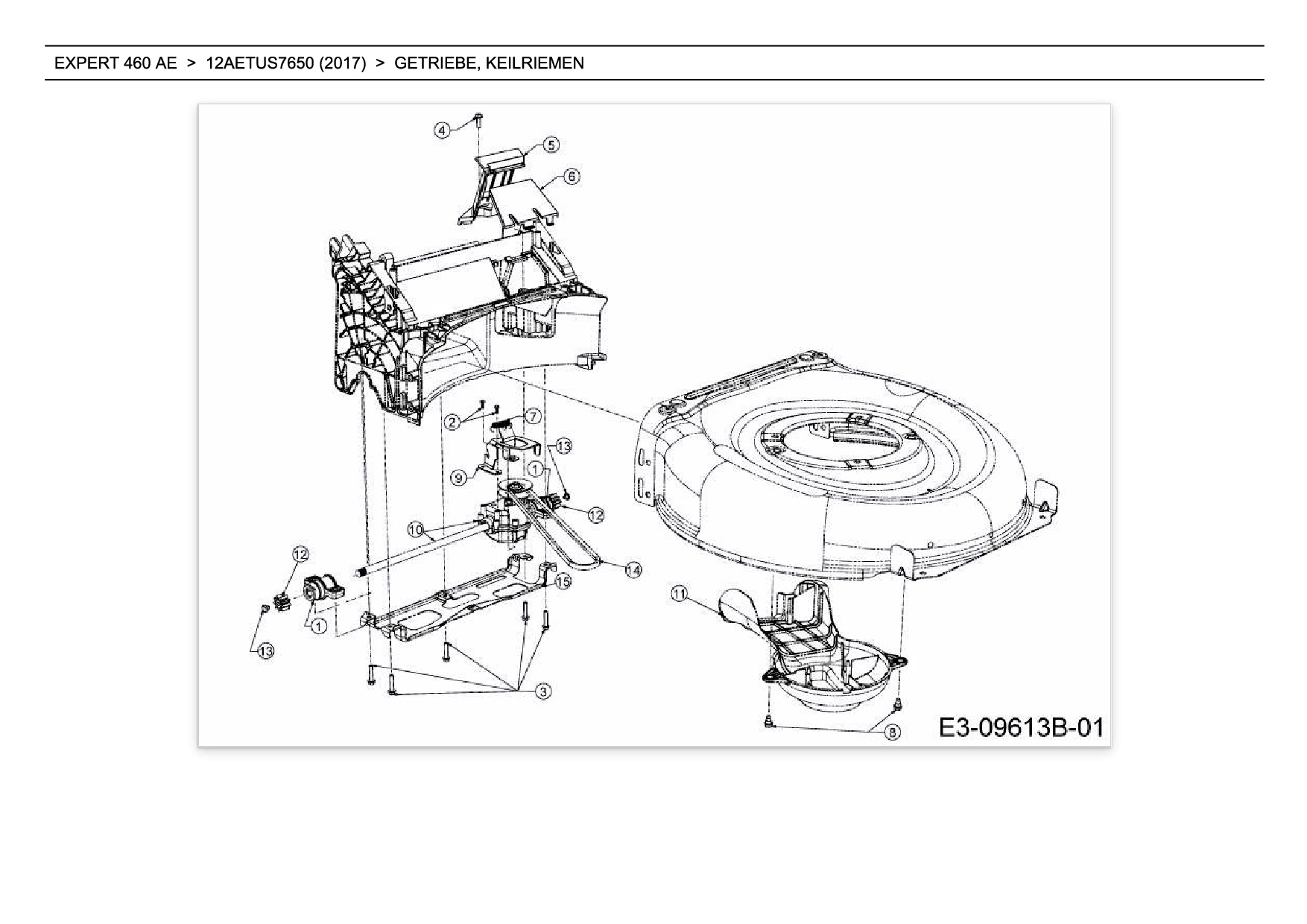 EXPERT 460 AE > 12AETUS7650 (2017) > GETRIEBE, KEILRIEMEN

4
5
6
2
7
13
9
1
12
10
12
14
15
1
13
3
11
8
E3-09613B-01