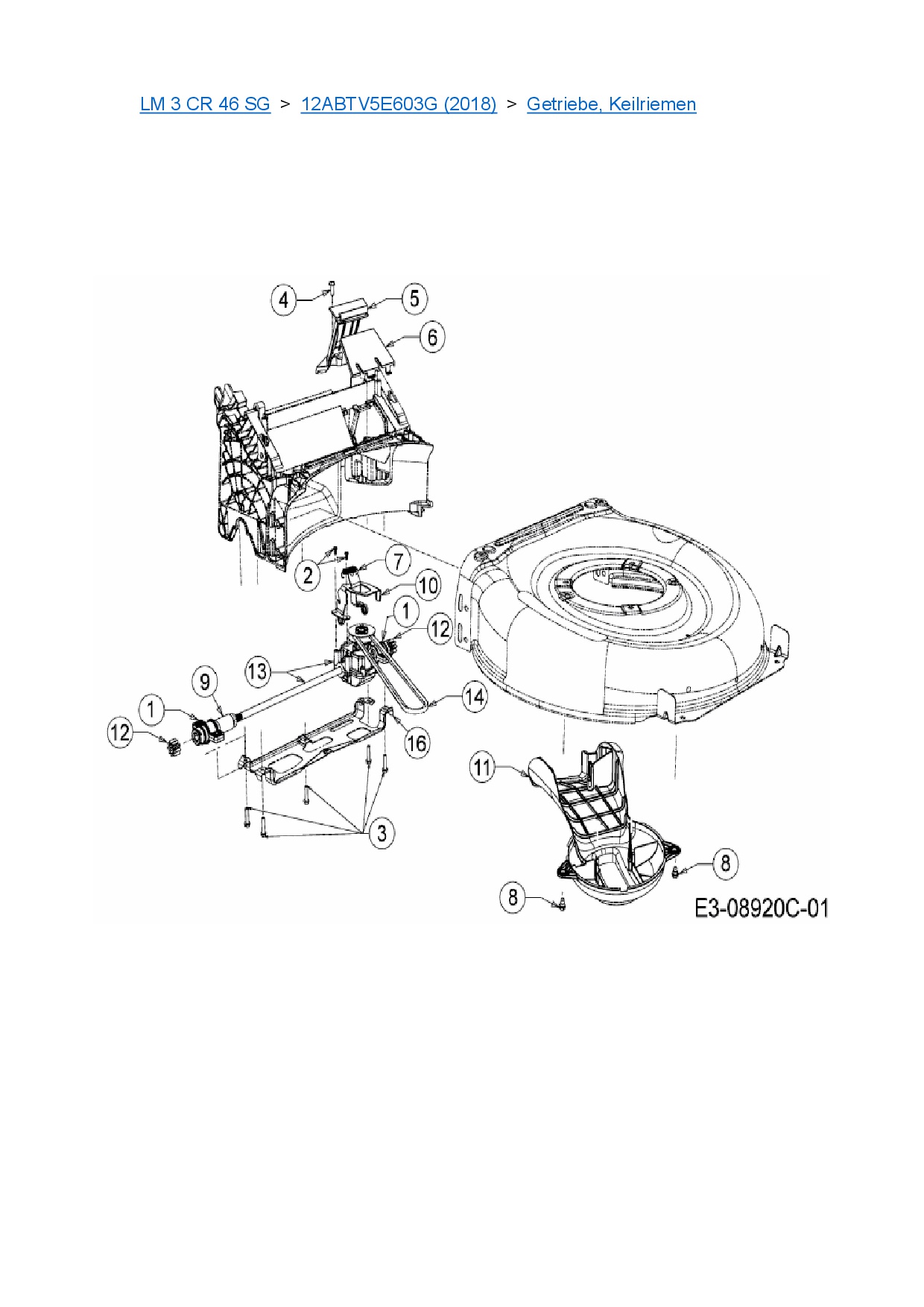 LM 3 CR 46 SG > 12ABTV5E603G (2018) > Getriebe, Keilriemen

4
5
6
2
7
10
1
12
13
9
1
12
14
16
11
3
8
8
E3-08920C-01