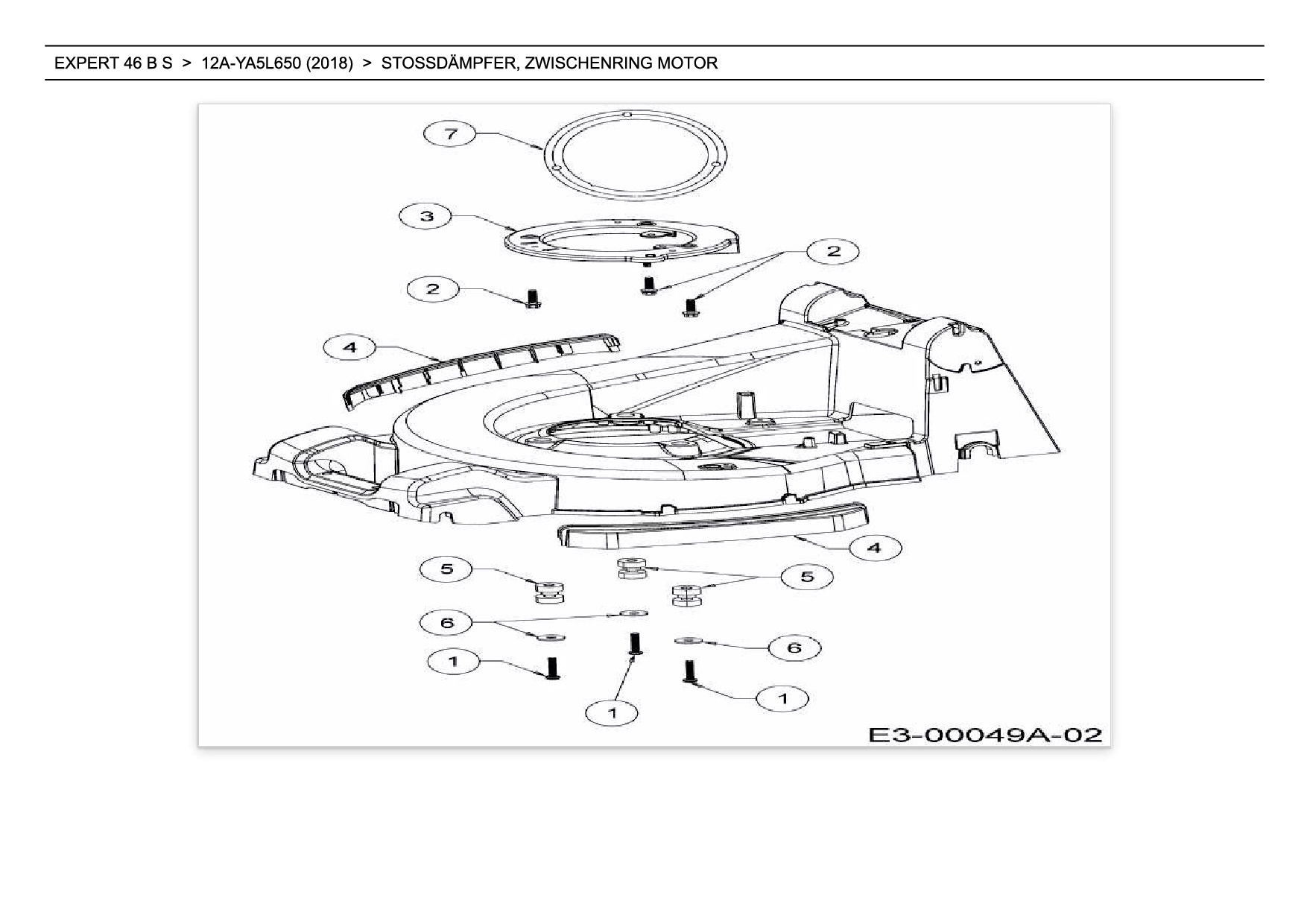 EXPERT 46 B S > 12A-YA5L650 (2018) > STOSSDÄMPFER, ZWISCHENRING MOTOR

7

3

2

2

4

4

5

5

6

6

1

1

1

E3-00049A-02