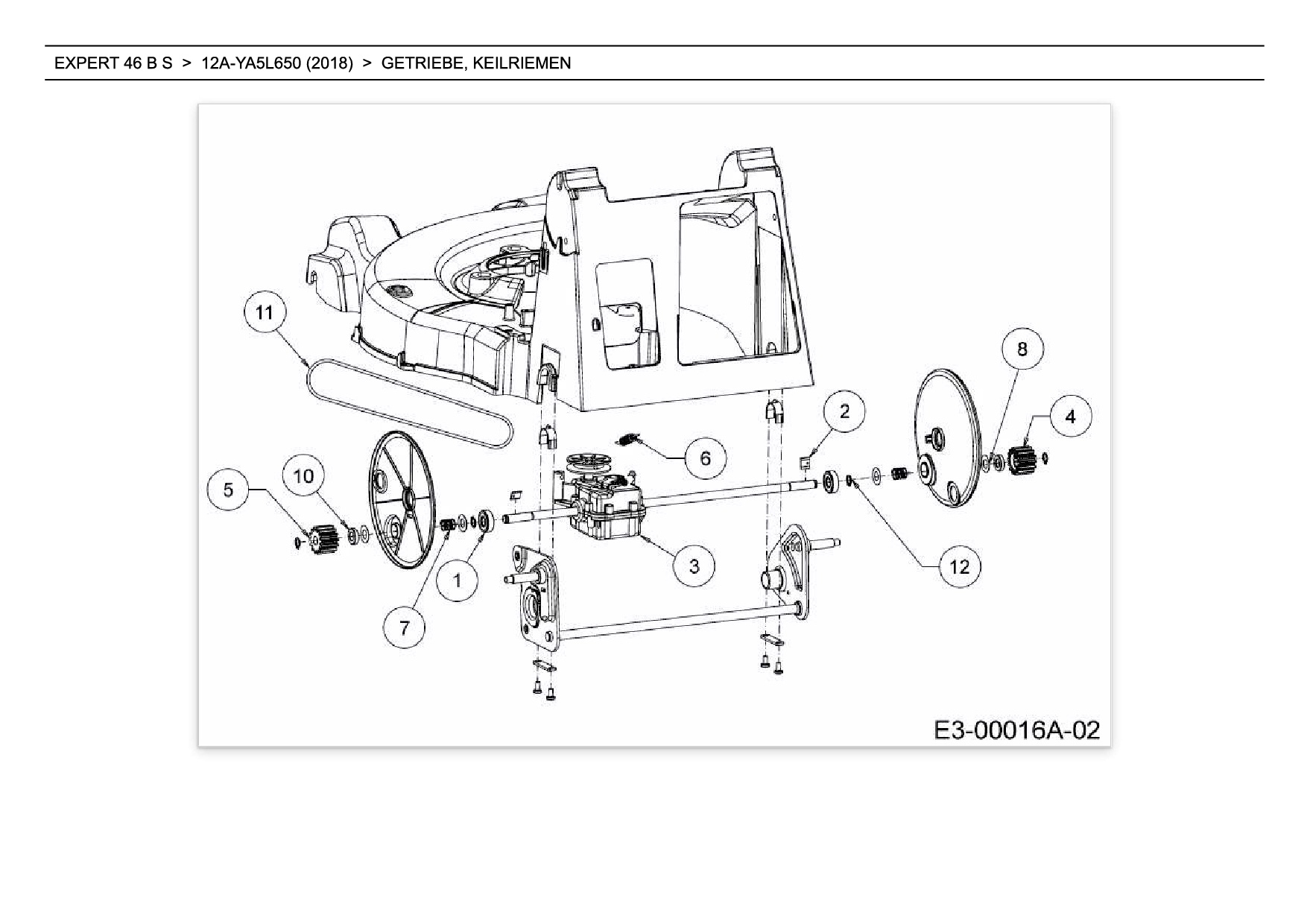 EXPERT 46 B S > 12A-YA5L650 (2018) > GETRIEBE, KEILRIEMEN

11

8

2

4

6

5

10

3

12

1

7

E3-00016A-02