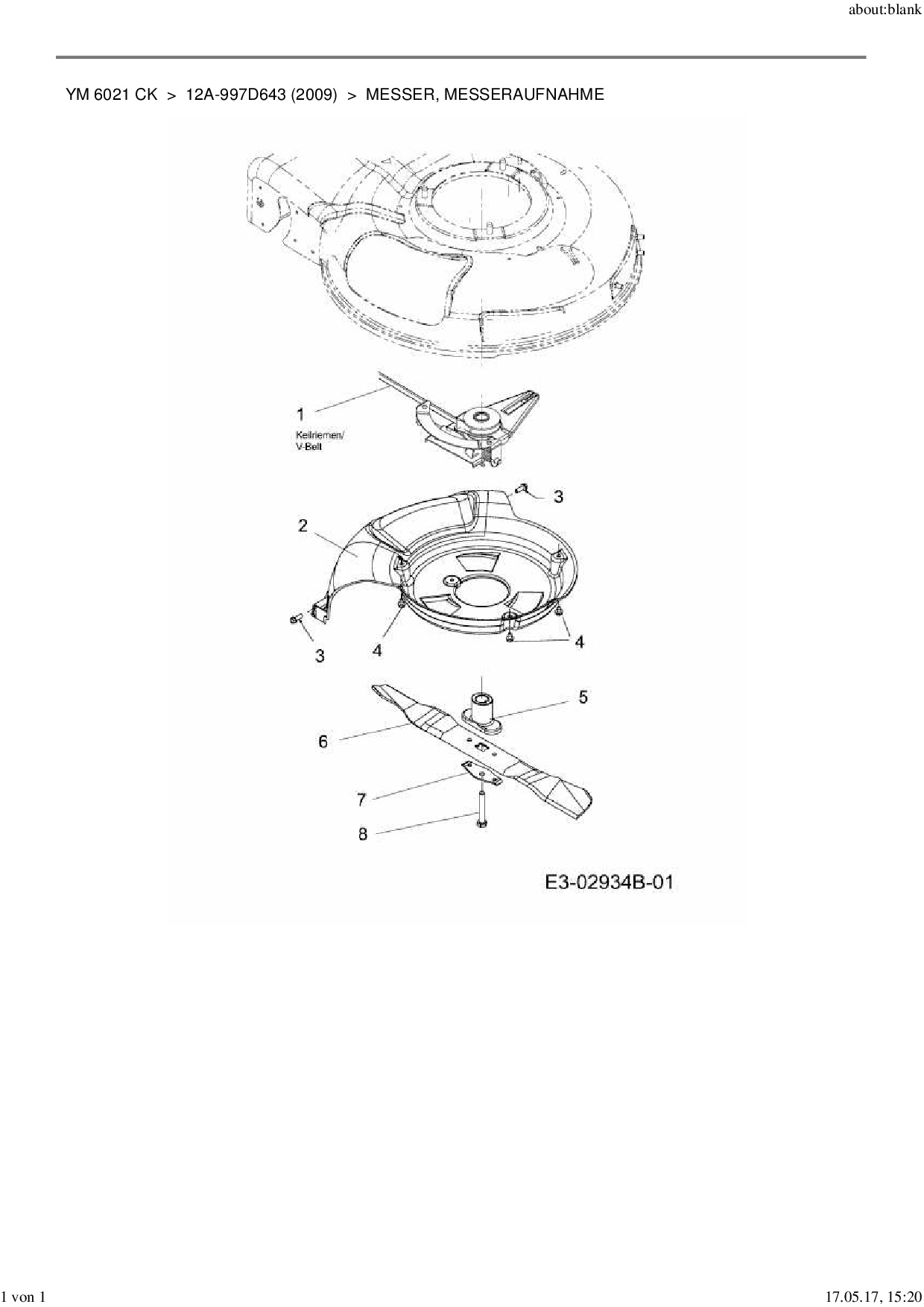 about:blank

YM 6021 CK > 12A-997D643 (2009) > MESSER, MESSERAUFNAHME

1
Keilriemen/
V-Belt

3

2

3

4

4

5

6

7

8

E3-02934B-01

1 von 1

17.05.17, 15:20