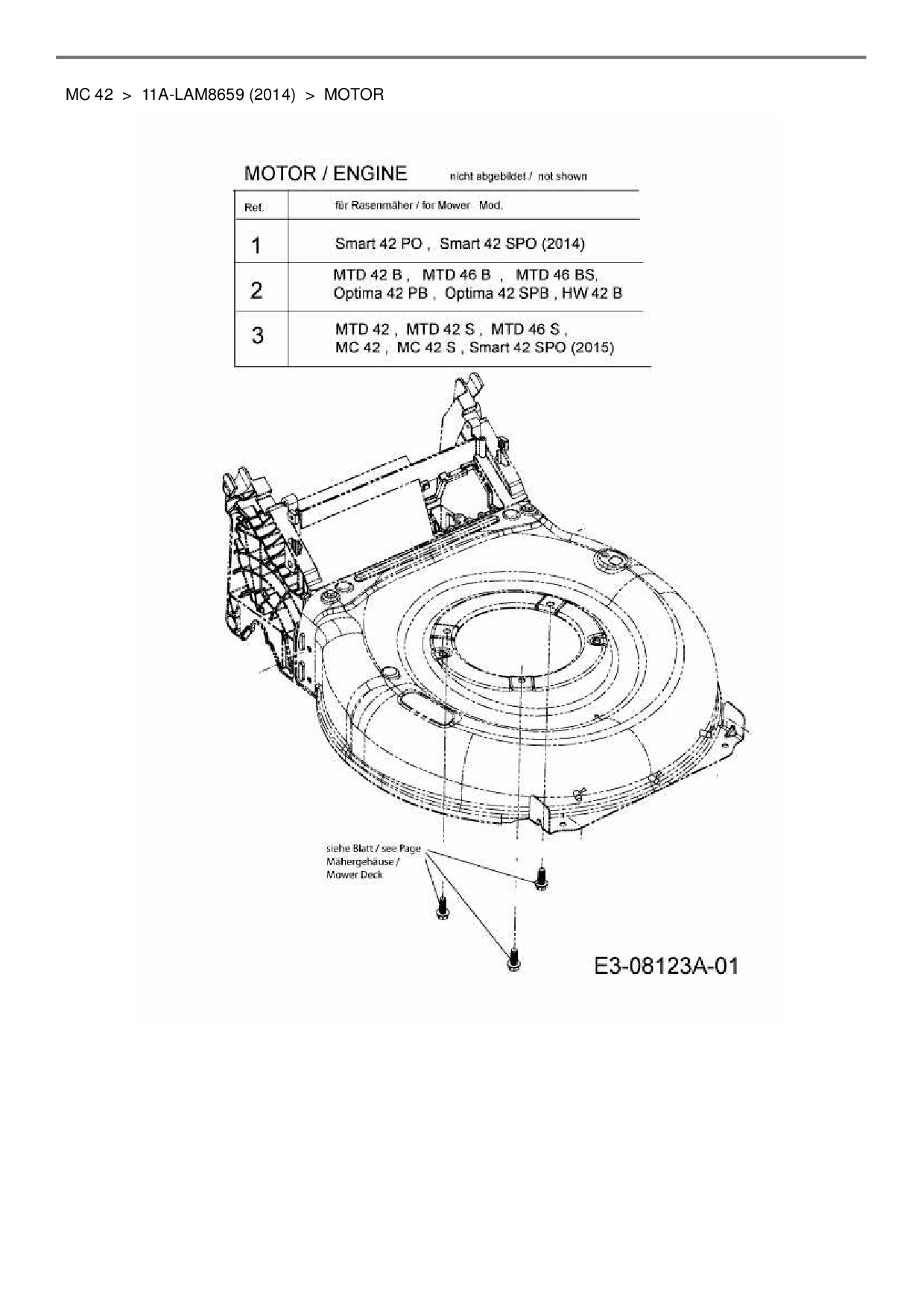 MC 42 > 11A-LAM8659 (2014) > MOTOR

MOTOR / ENGINE nicht abgebildet / not shown

| Ref. | für Rasenmäher / for Mower Mod. |
|---|---|
| 1 | Smart 42 PO , Smart 42 SPO (2014) |
| 2 | MTD 42 B , MTD 46 B , MTD 46 BS, Optima 42 PB , Optima 42 SPB , HW 42 B |
| 3 | MTD 42 , MTD 42 S , MTD 46 S , MC 42 , MC 42 S , Smart 42 SPO (2015) |

siehe Blatt / see Page Mähergehäuse / Mower Deck

E3-08123A-01