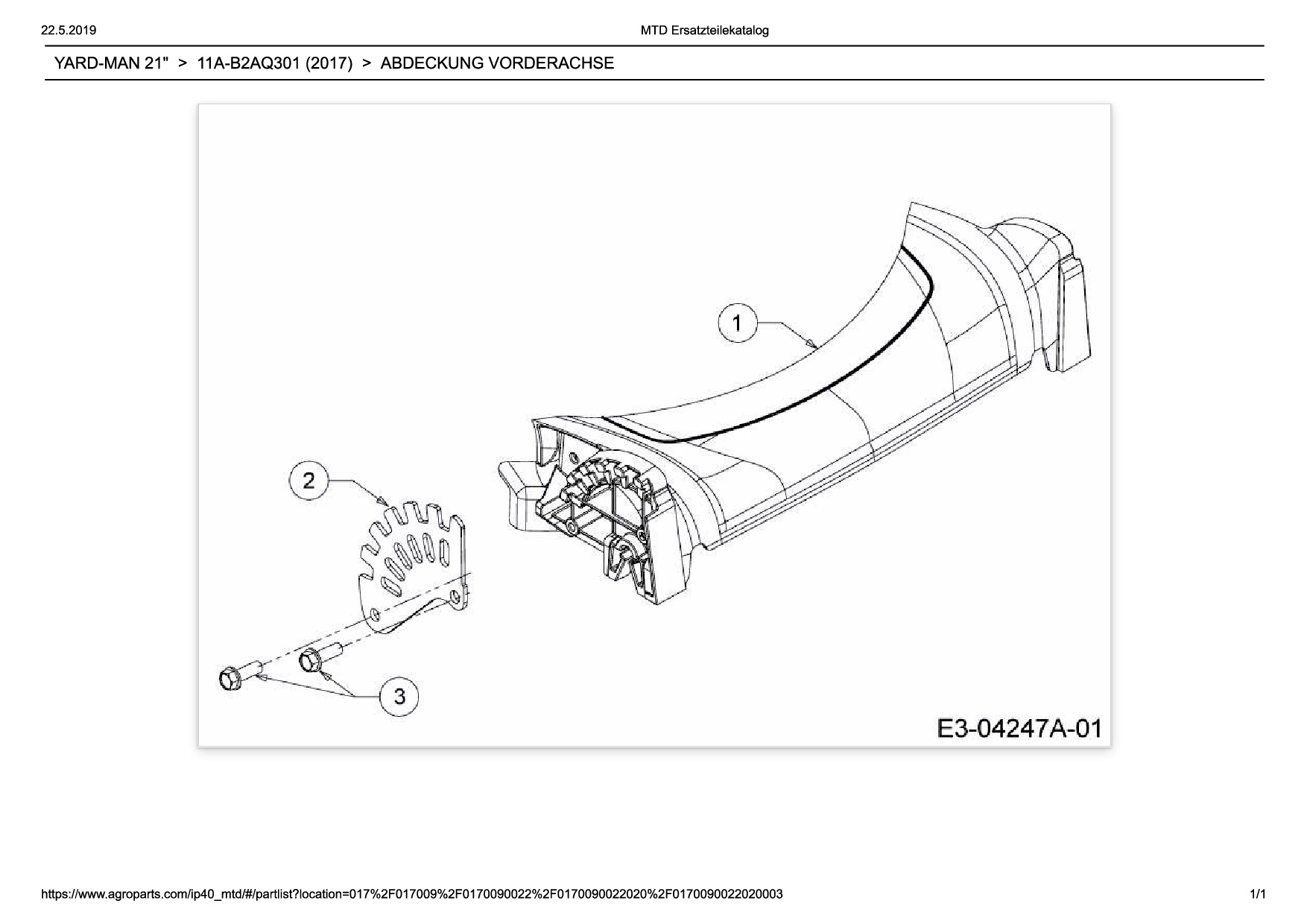 22.5.2019

MTD Ersatzteilekatalog

YARD-MAN 21" > 11A-B2AQ301 (2017) > ABDECKUNG VORDERACHSE

1

2

3

E3-04247A-01

https://www.agroparts.com/ip40_mtd/#/partlist?location=017%2F017009%2F0170090022%2F0170090022020%2F0170090022020003

1/1