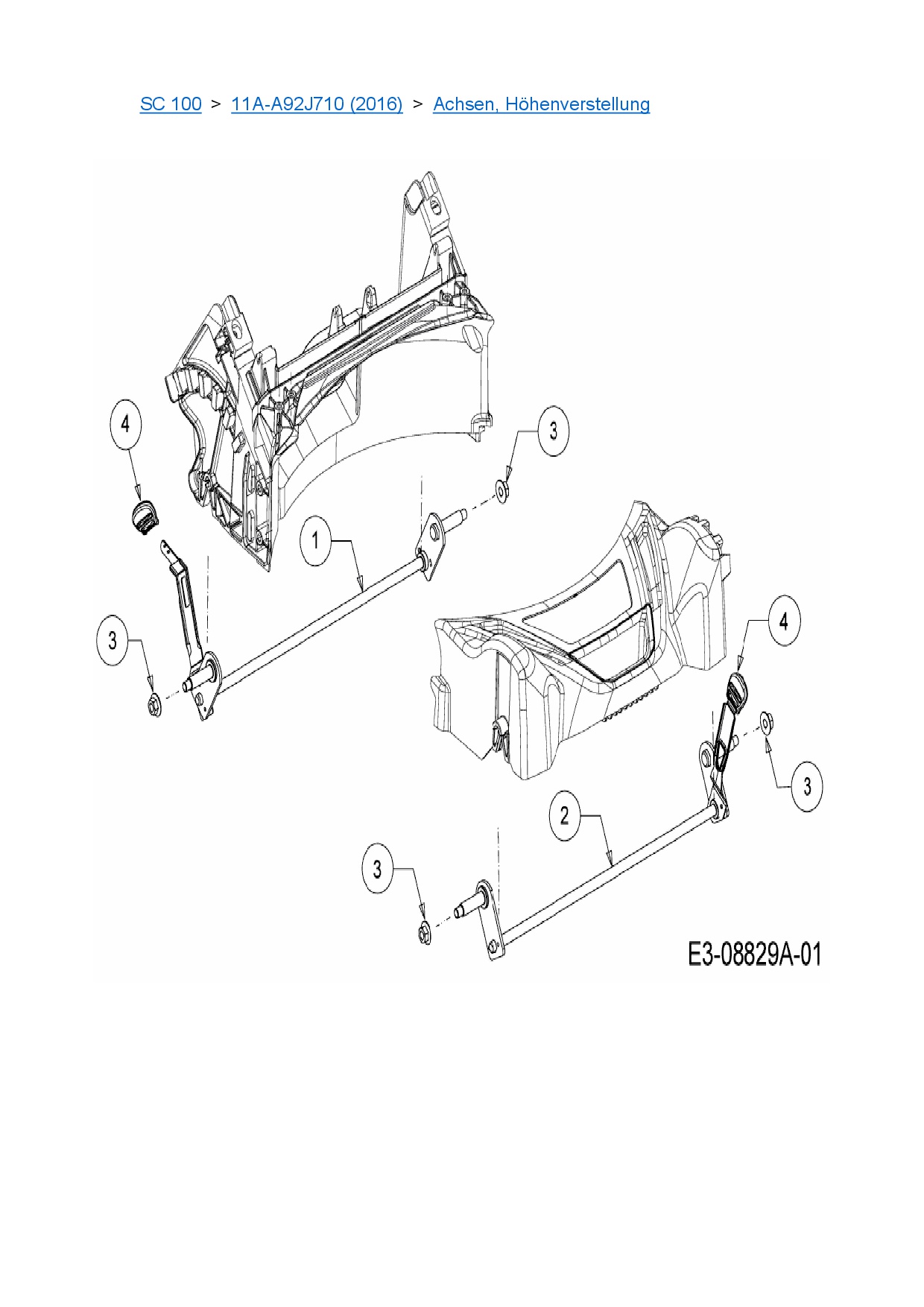 SC 100 > 11A-A92J710 (2016) > Achsen, Höhenverstellung

4
3
1
3
4
3
2
3
E3-08829A-01