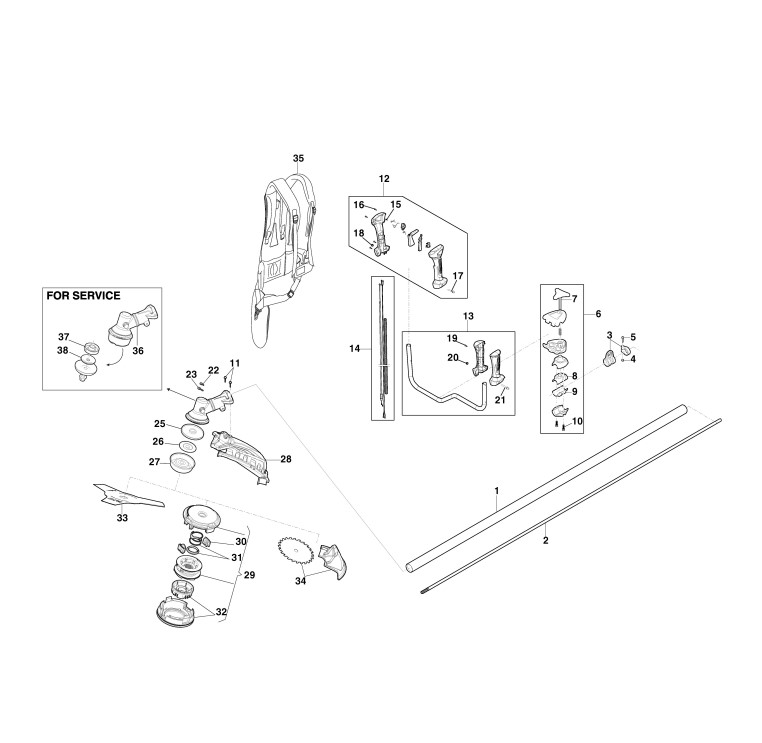 35

12

16 15

18

17

FOR SERVICE

37

38

36

14

13

19

20

21

7

6

3 5

4

8

9

10

23 22 11

25

26

27

28

33

30

31

29

32

34

1

2