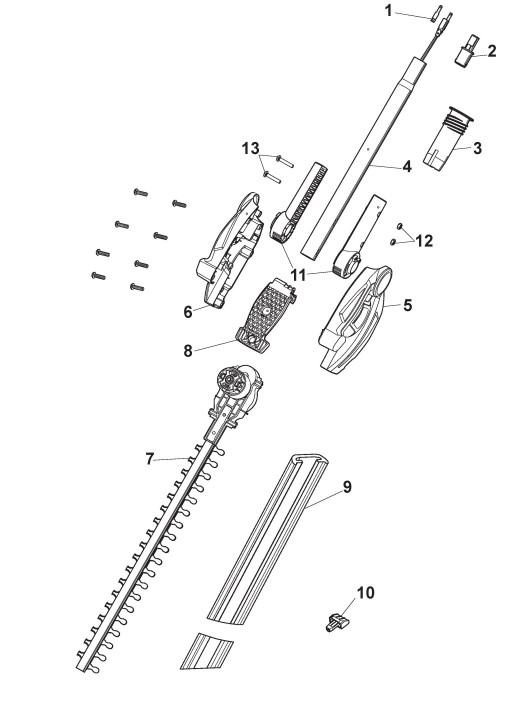 1
2
3
13
4
12
11
6
5
8
7
9
10