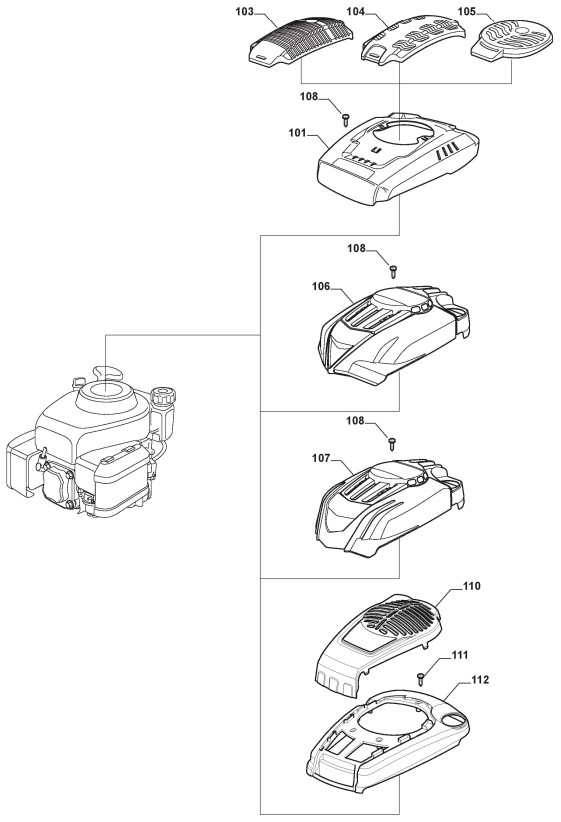 103
104
105
108
101
108
106
108
107
110
111
112