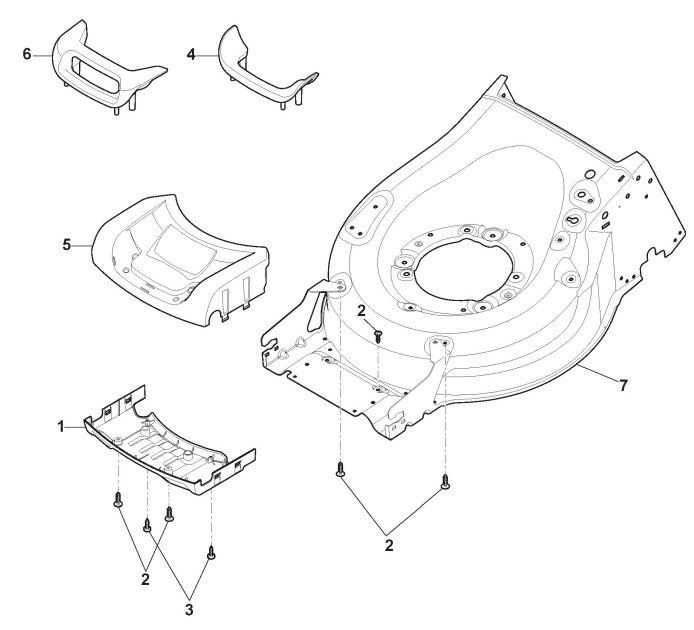 6
4
5
2
7
1
2
2
3