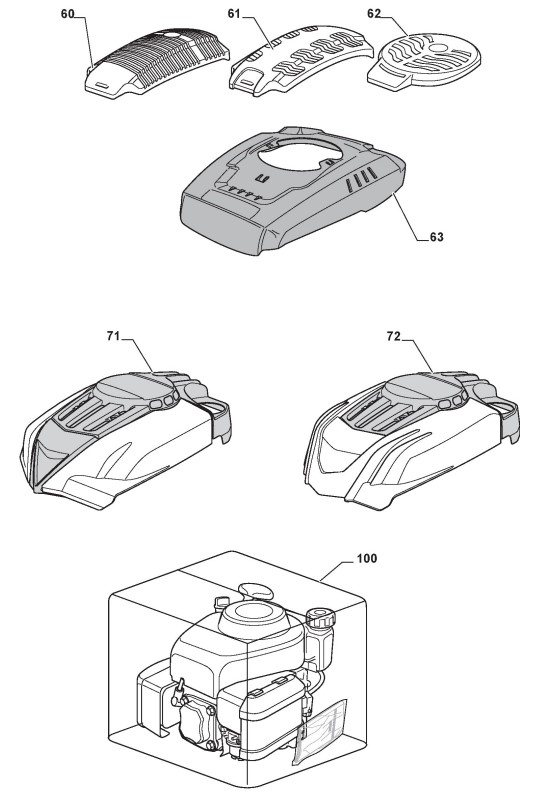 60
61
62
63
71
72
100