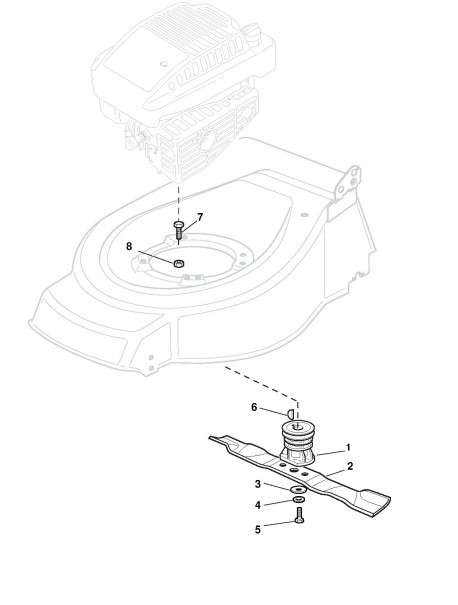 7
8
6
1
2
3
4
5