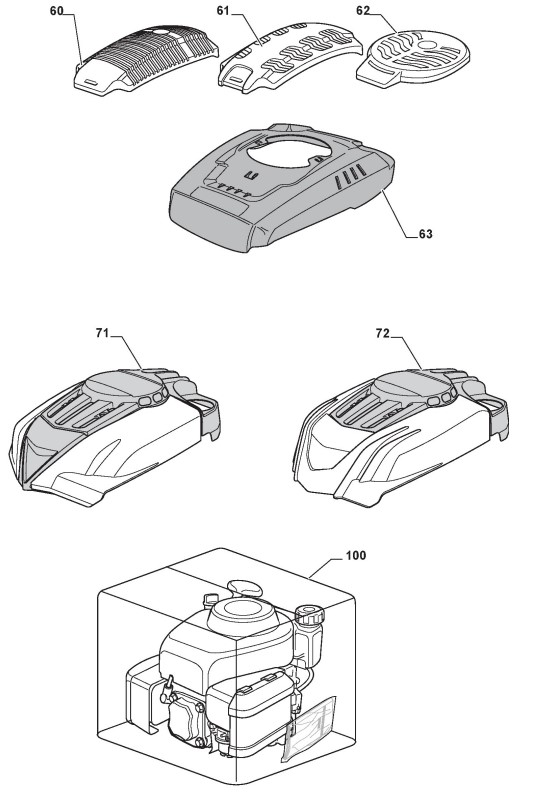 60
61
62
63
71
72
100