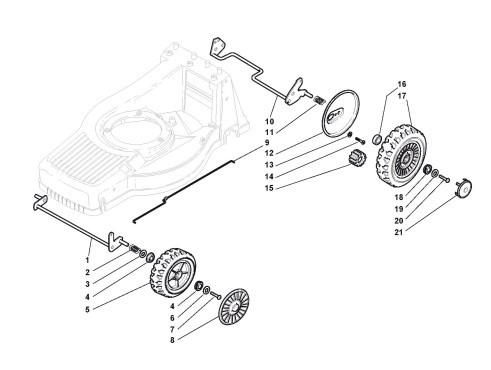 16
17
10
11
9
12
13
14
15
18
19
20
21
1
2
3
4
5
4
6
7
8