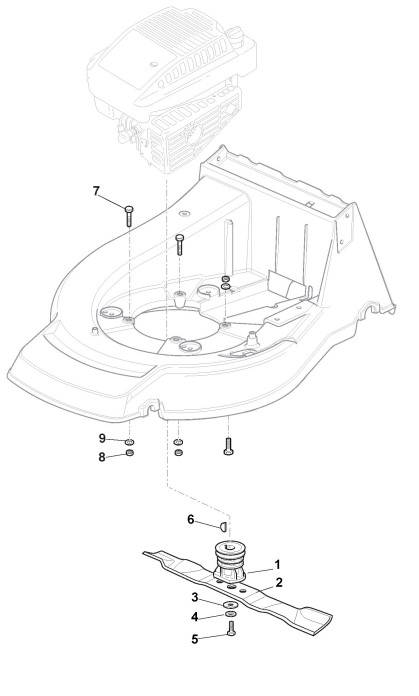 7
9
8
6
1
2
3
4
5