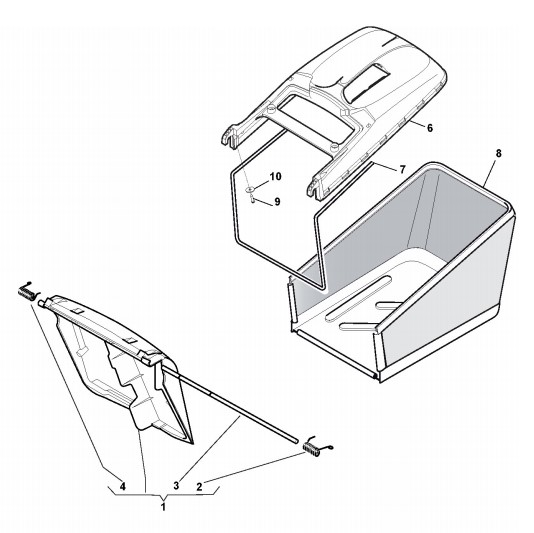 6
8
7
10
9
4
3
2
1