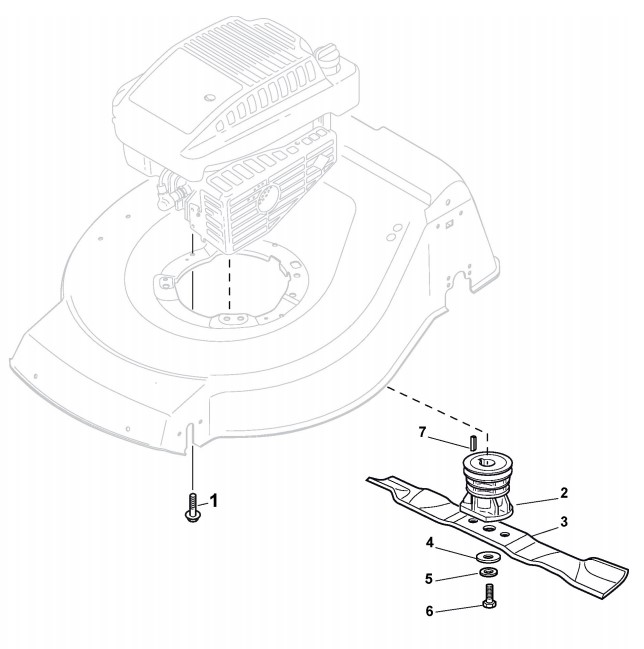 7
1
2
3
4
5
6