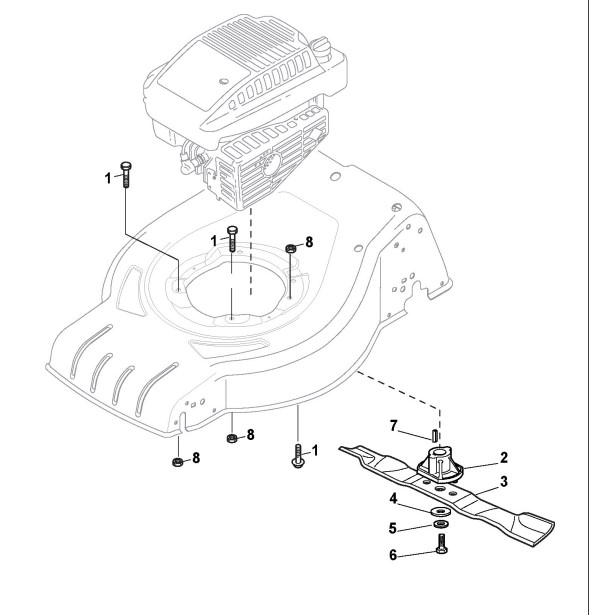 1
1
8
8
8
1
7
2
3
4
5
6