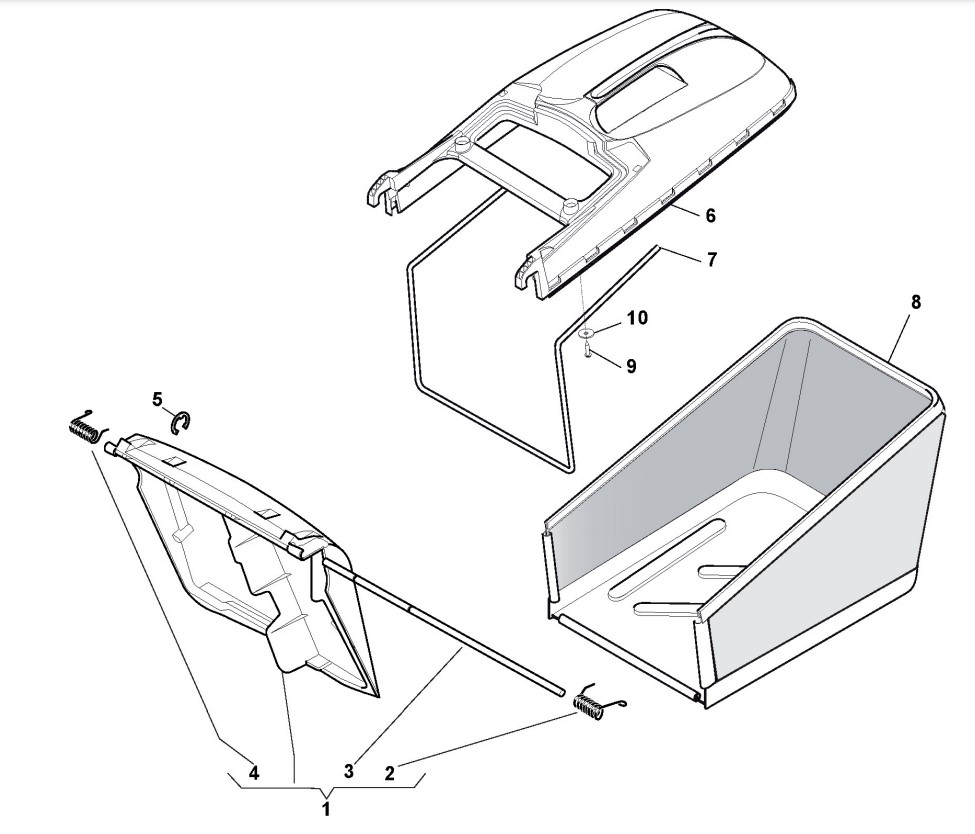 6
7
8
10
9
5
4
3
2
1