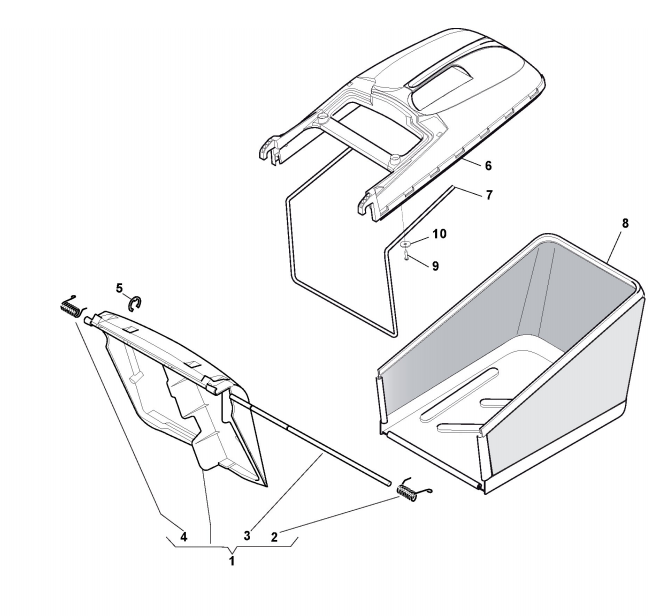 6
7
8
10
9
5
4
3
2
1