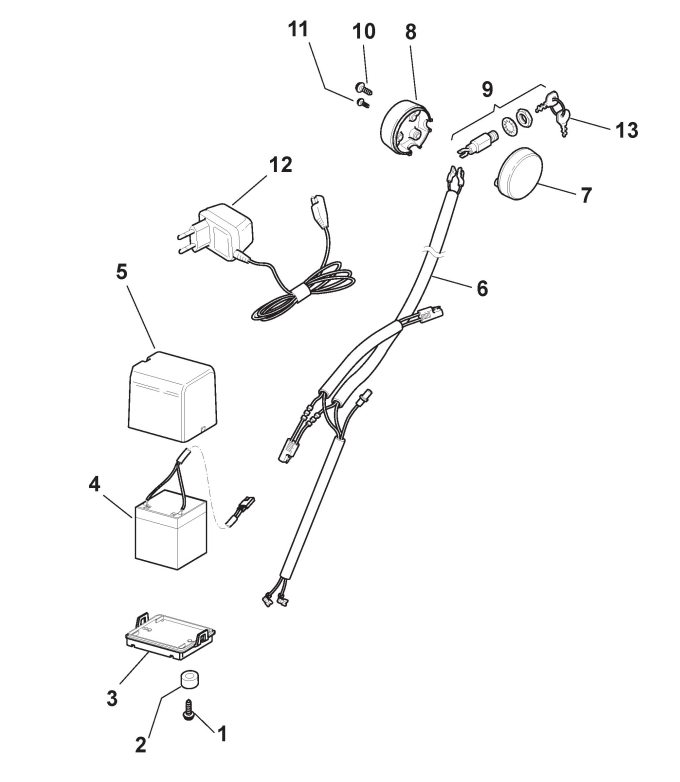 11
10
8
9
13
12
7
5
6
4
3
2
1