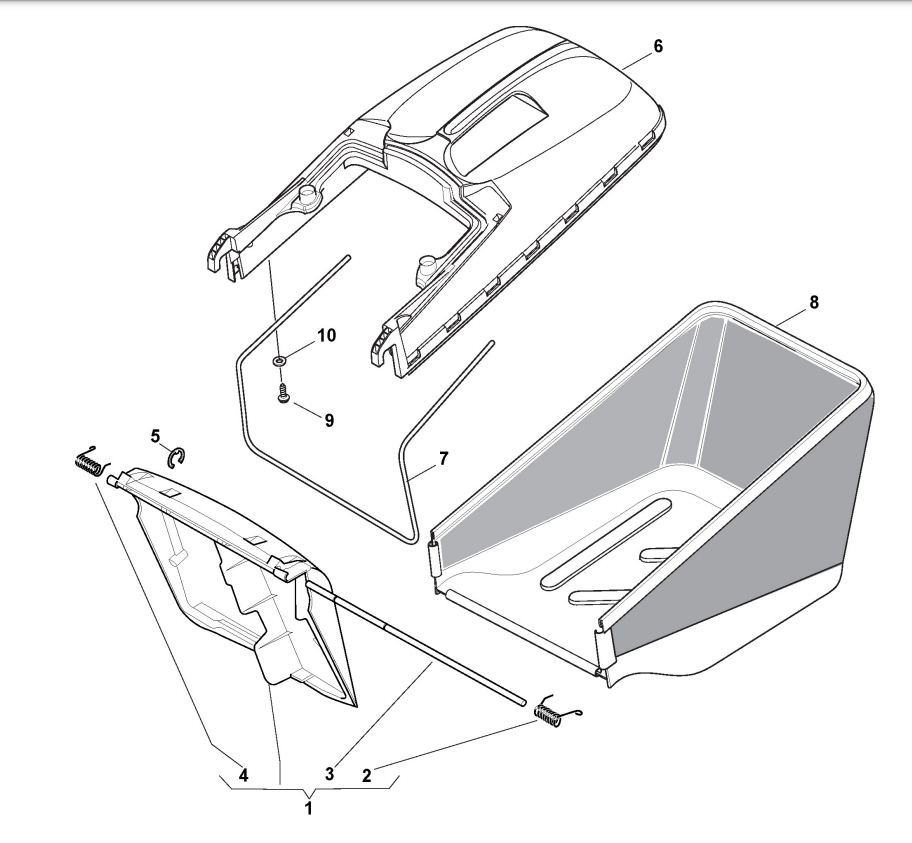 6
8
10
9
5
7
4
3
2
1