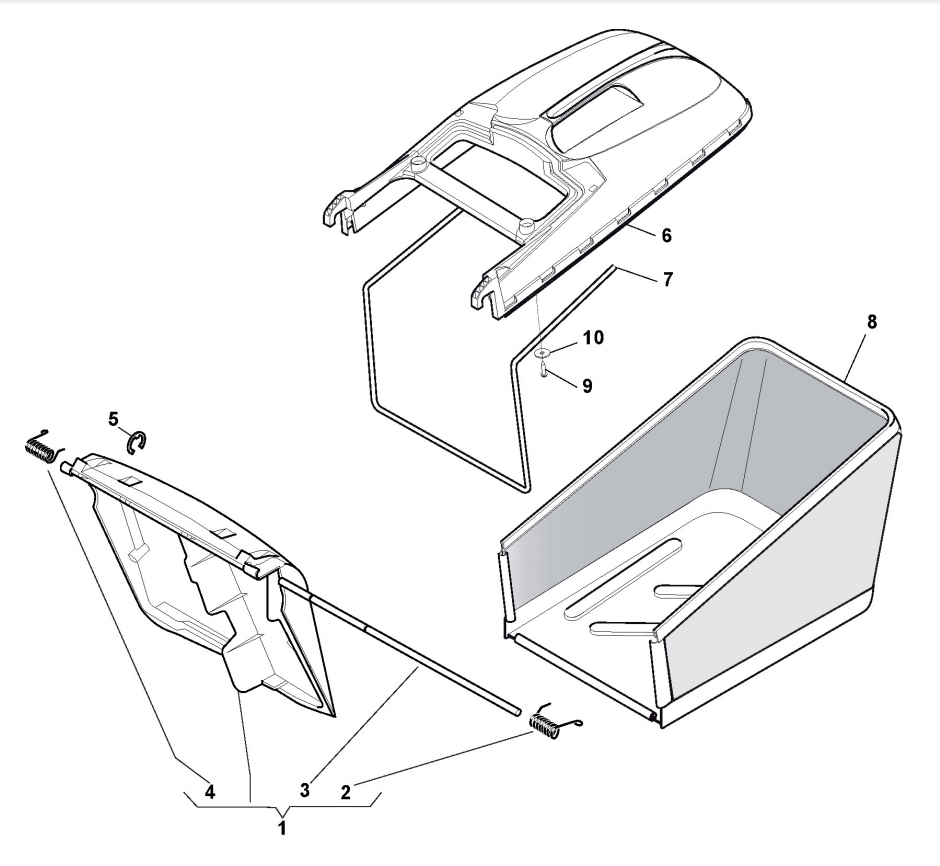 6
7
8
10
9
5
4
3
2
1