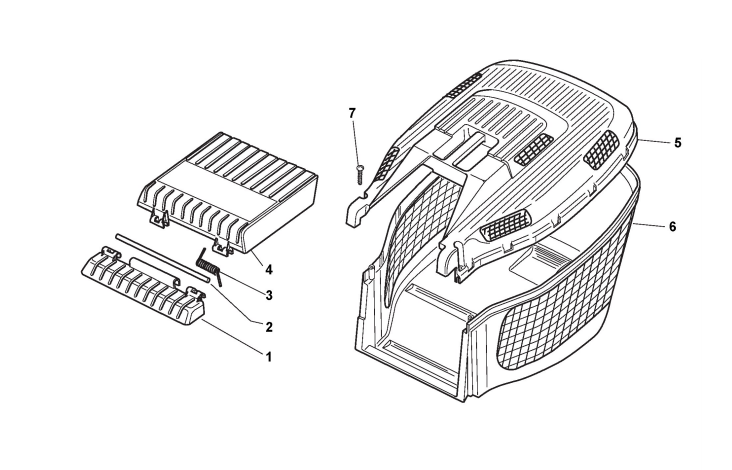 7
5
6
4
3
2
1