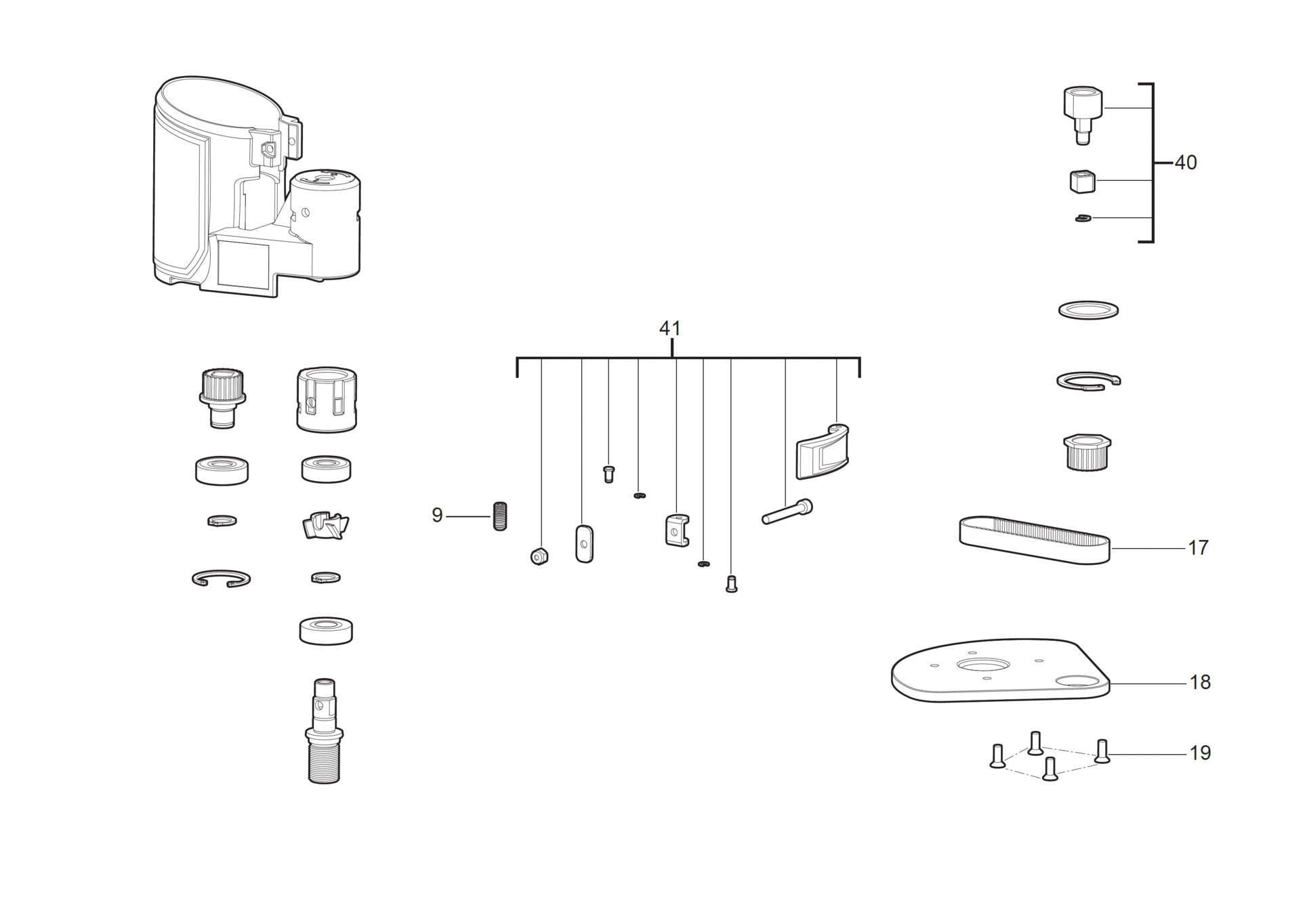 40

41

9

17

18

19