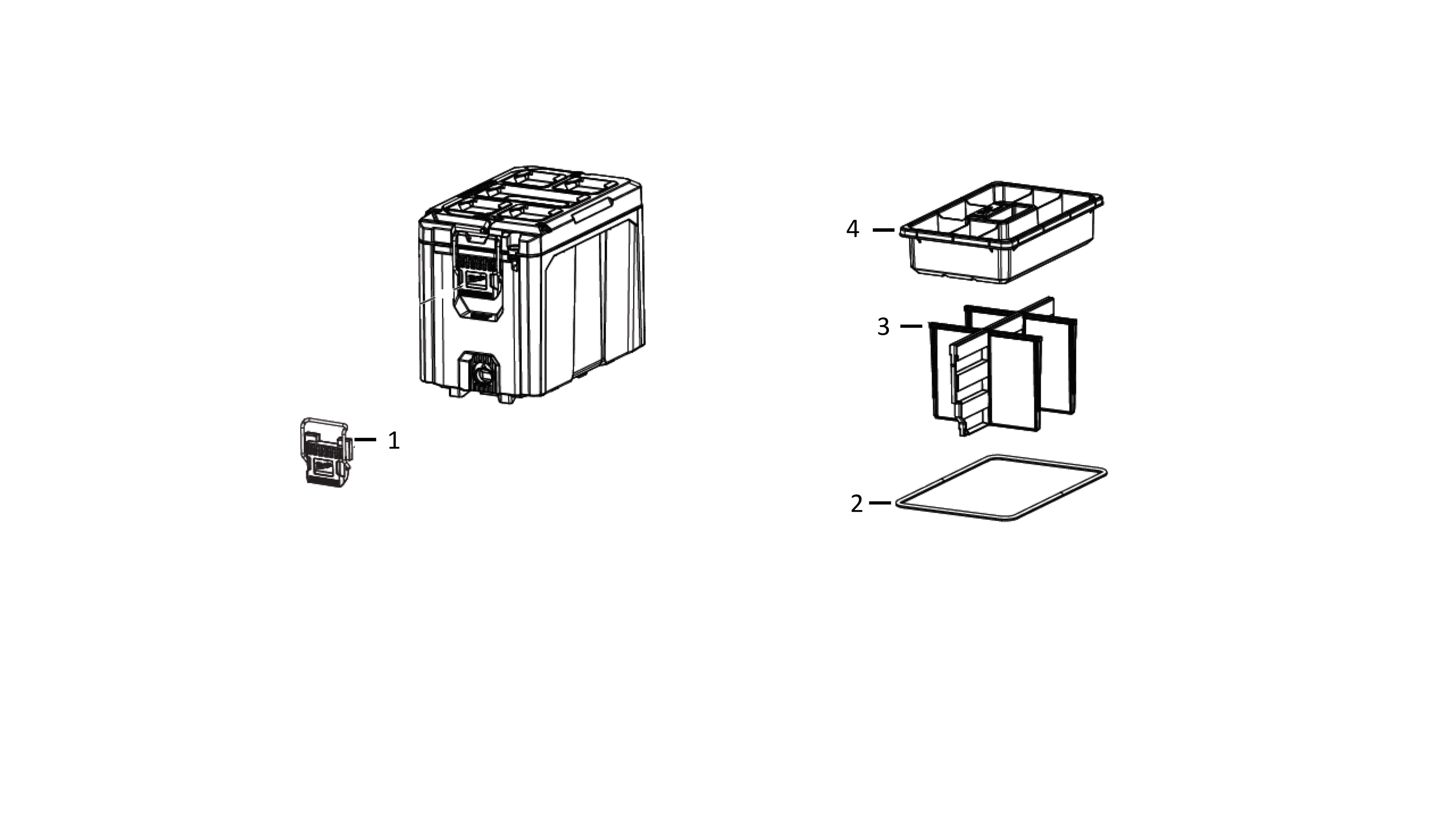 4
3
1
2