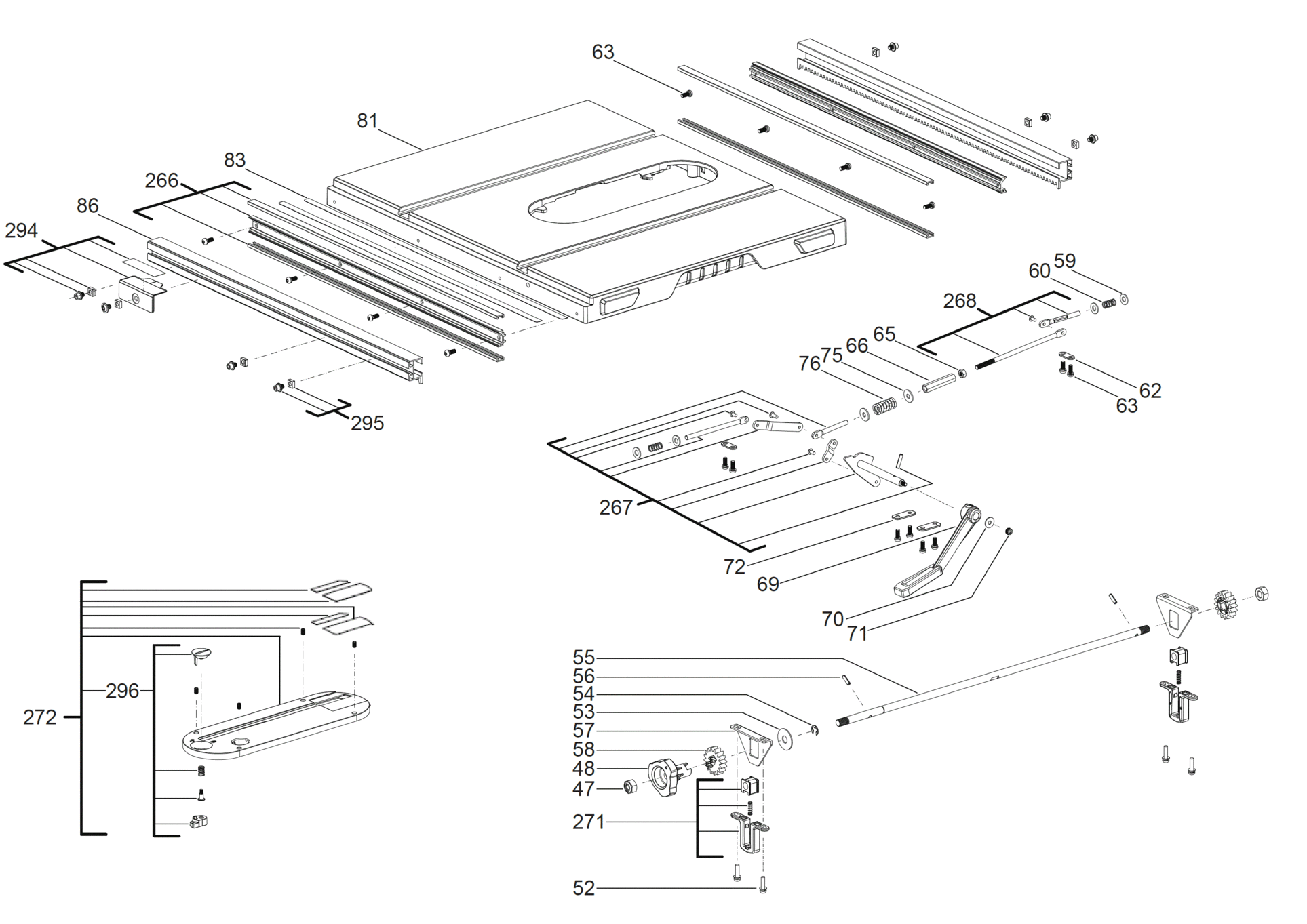 63
81
83
266
86
294
295
59
60
268
65
66
75
76
62
63
267
72
69
70
71
272
296
55
56
54
53
57
58
48
47
271
52