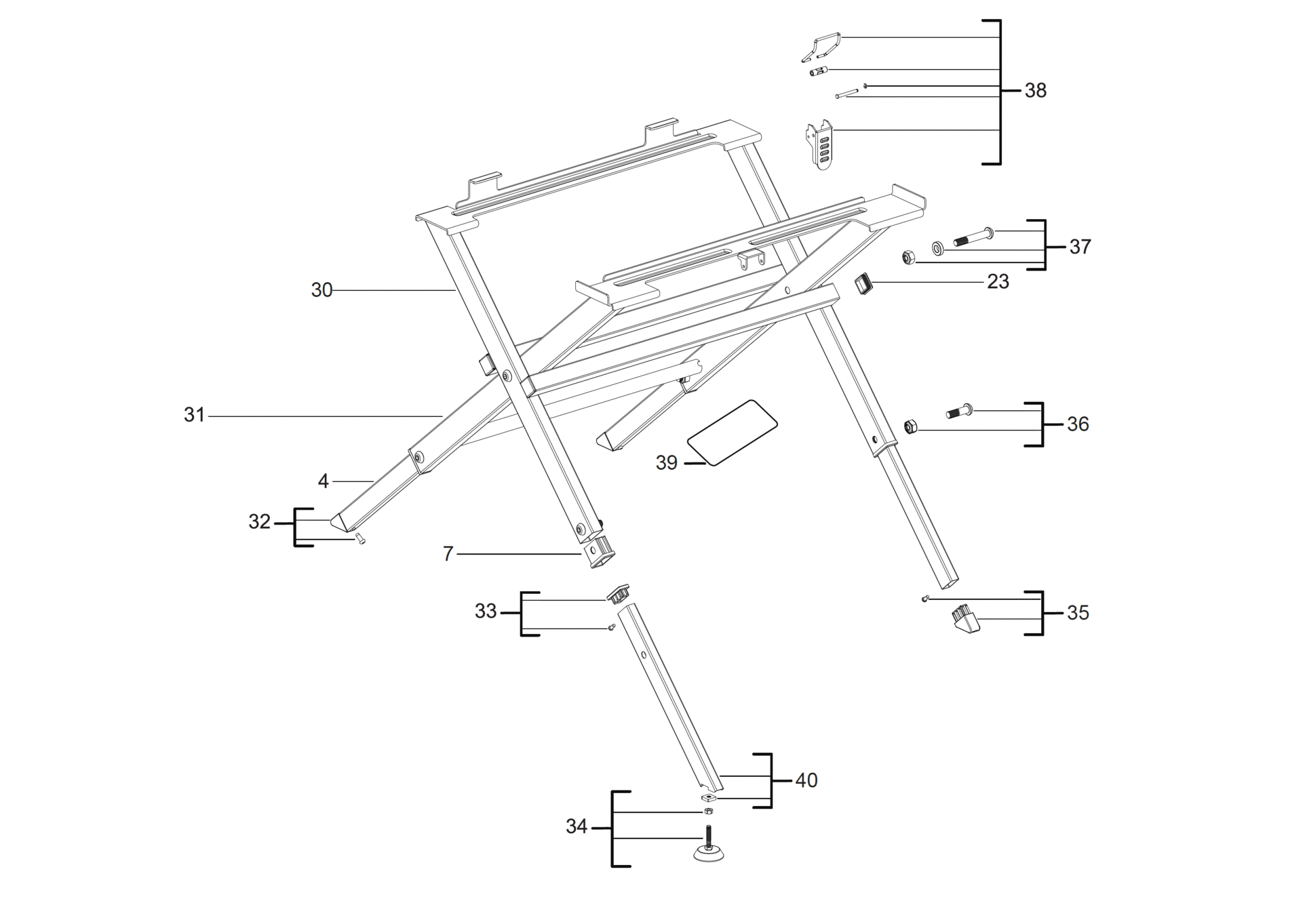 38
37
30
23
31
36
39
4
32
7
33
35
40
34