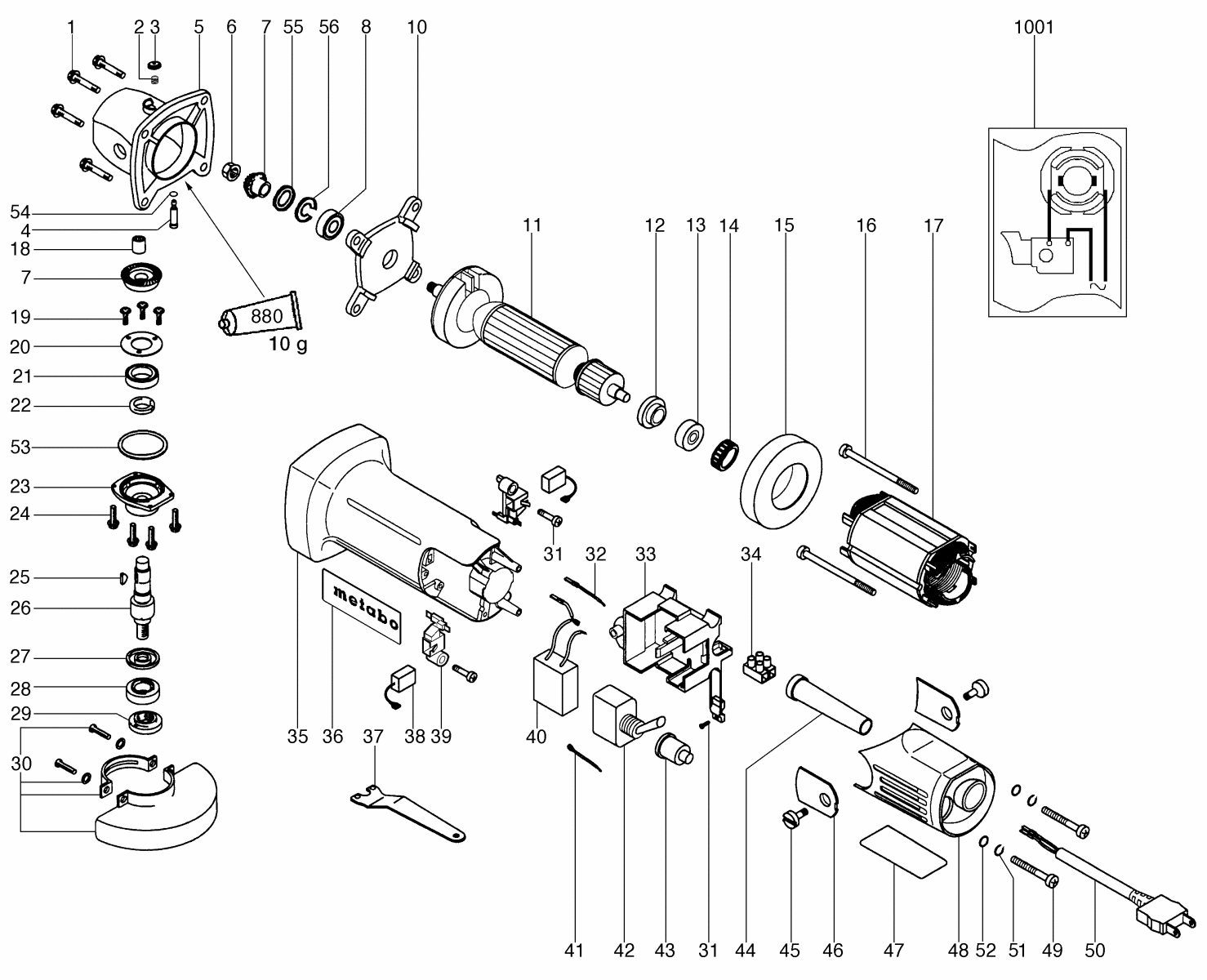 1
2 3
5
6
7
55
56
8
10
1001
54
4
18
7
19
20
21
22
53
23
24
25
26
27
28
29
30
880
10 g
11
12
13
14
15
16
17
31
32
33
34
metabo
35
36
37
38
39
40
41
42
43
31
44
45
46
47
48
52
51
49
50