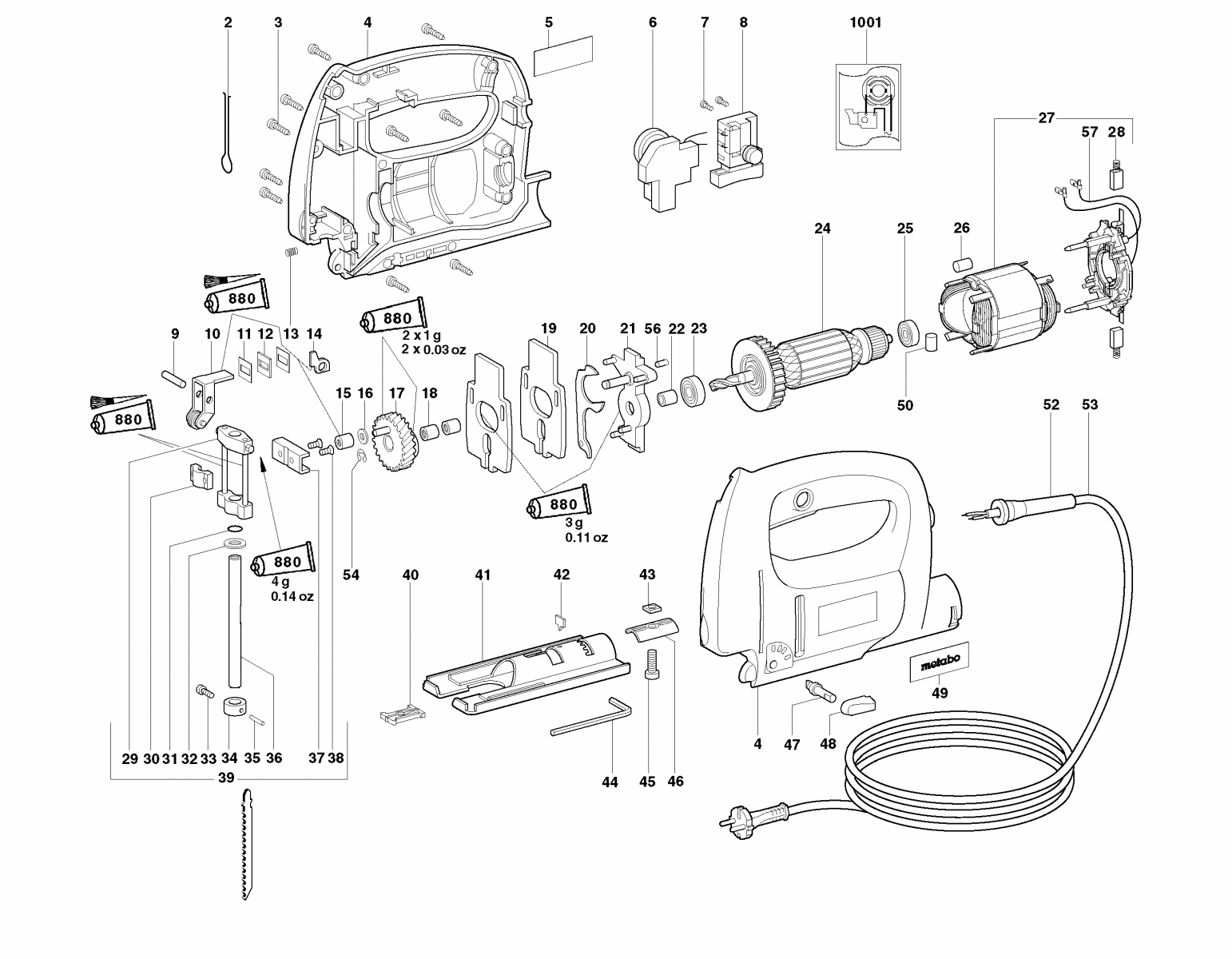 2
3
4
5
6
7
8
1001
27
57
28
24
25
26
880
880
2 x 1 g
2 x 0.03 oz
9
10
11
12
13
14
19
20
21
56
22
23
880
15
16
17
18
50
52
53
880
3 g
0.11 oz
880
4 g
0.14 oz
54
40
41
42
43
metabo
49
29
30
31
32
33
34
35
36
37
38
39
44
45
46
4
47
48