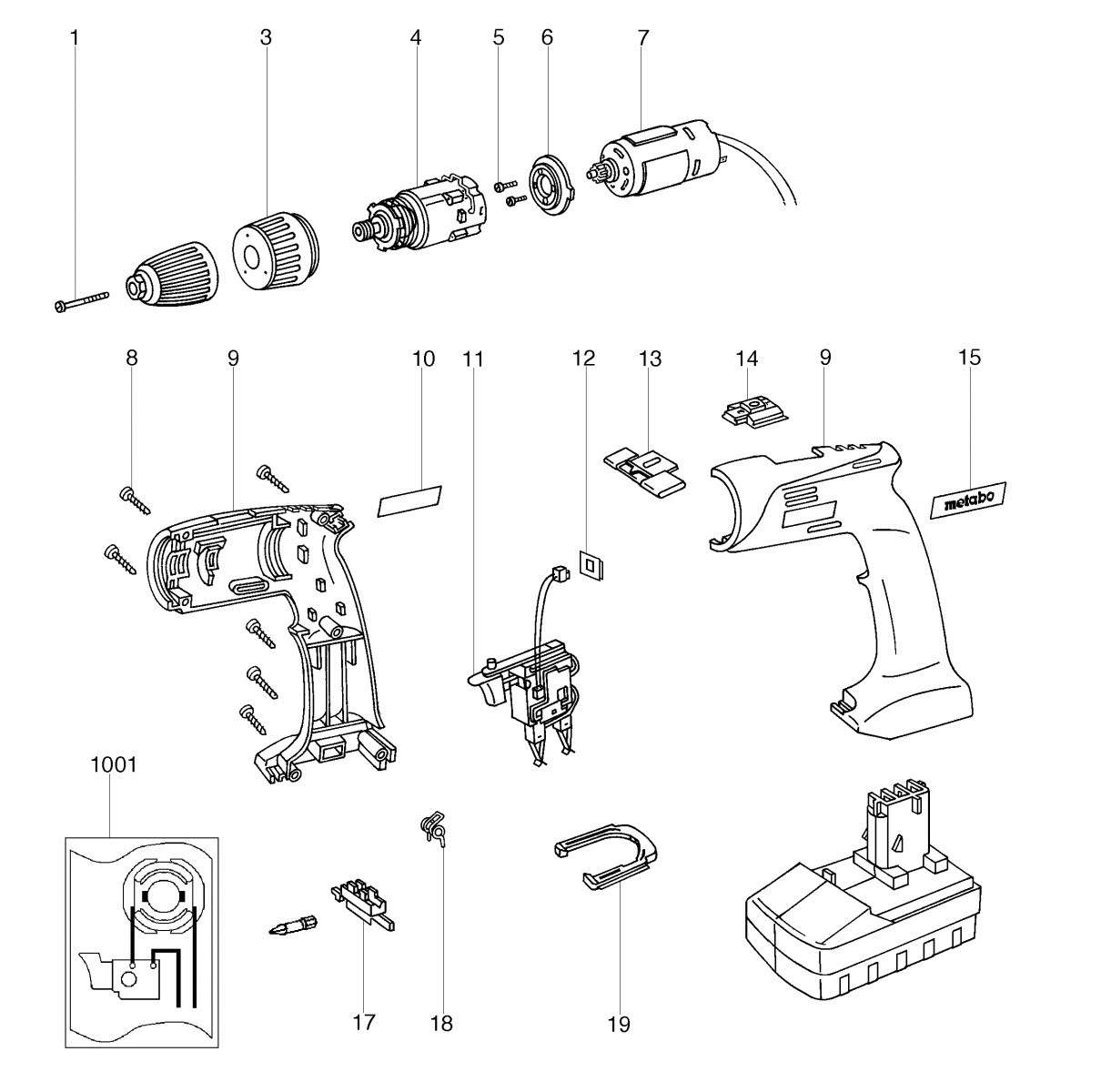 1
3
4
5
6
7

8
9
10
11
12
13
14
9
15

metabo

1001

17
18
19