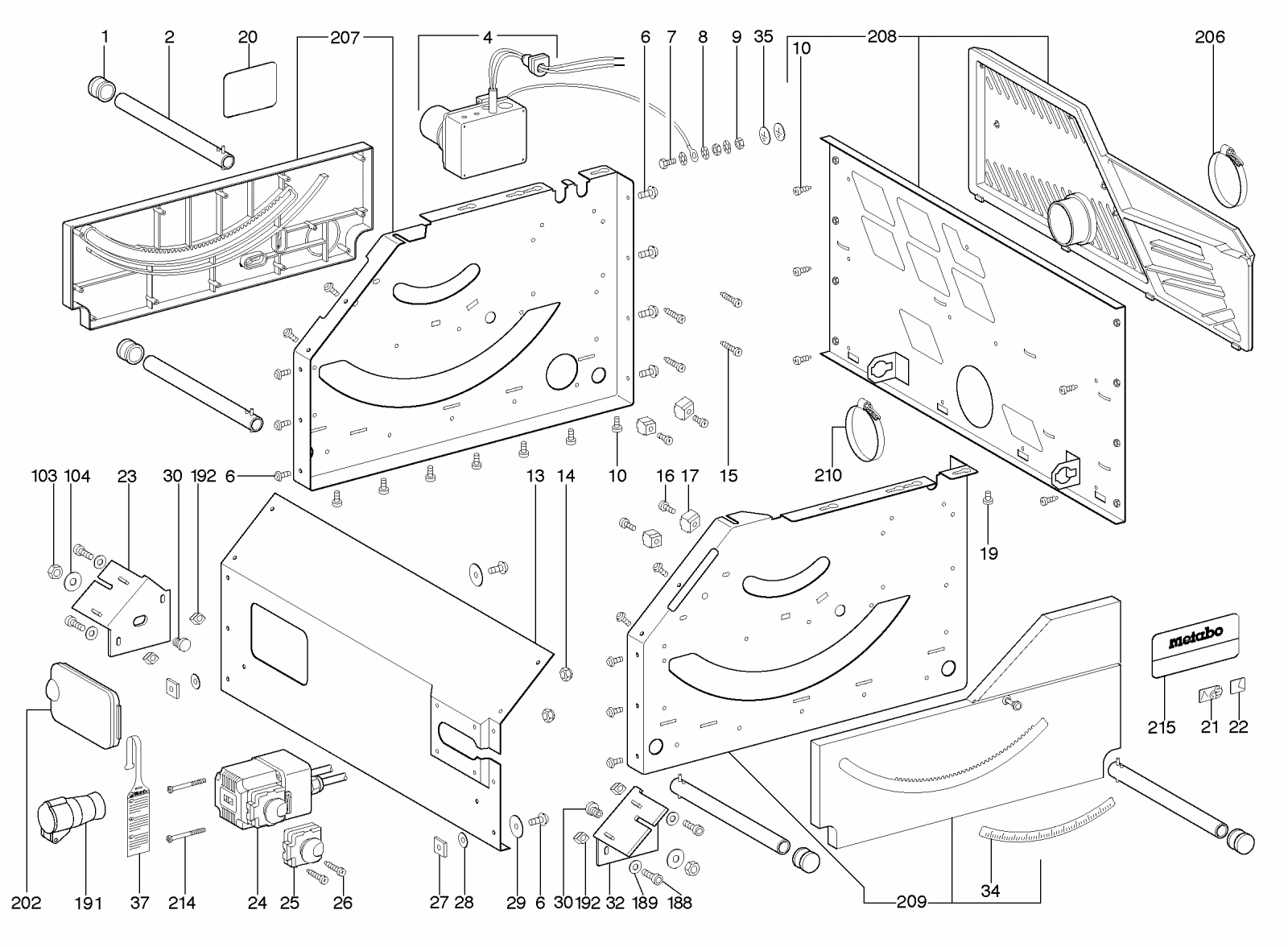 1 2 20 207 4 6 7 8 9 35 10 208 206

103 104 23 30 192 6 13 14 10 16 17 15 210 19

metabo

215 21 22

202 191 37 214 24 25 26 27 28 29 6 30 192 32 189 188 209 34